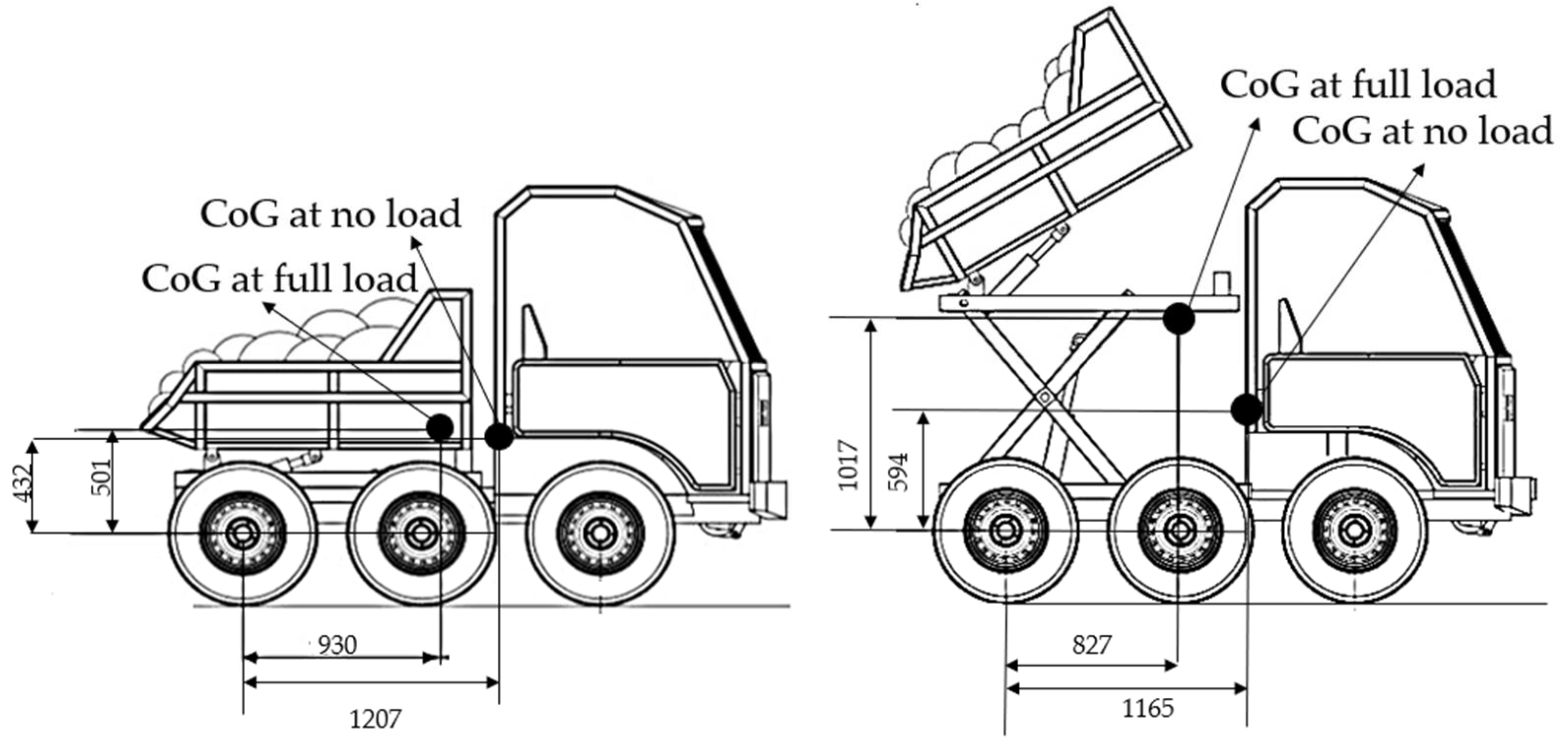 CoG at no load
CoG at full load
432
501
930
1207

CoG at full load
CoG at no load
1017
594
827
1165