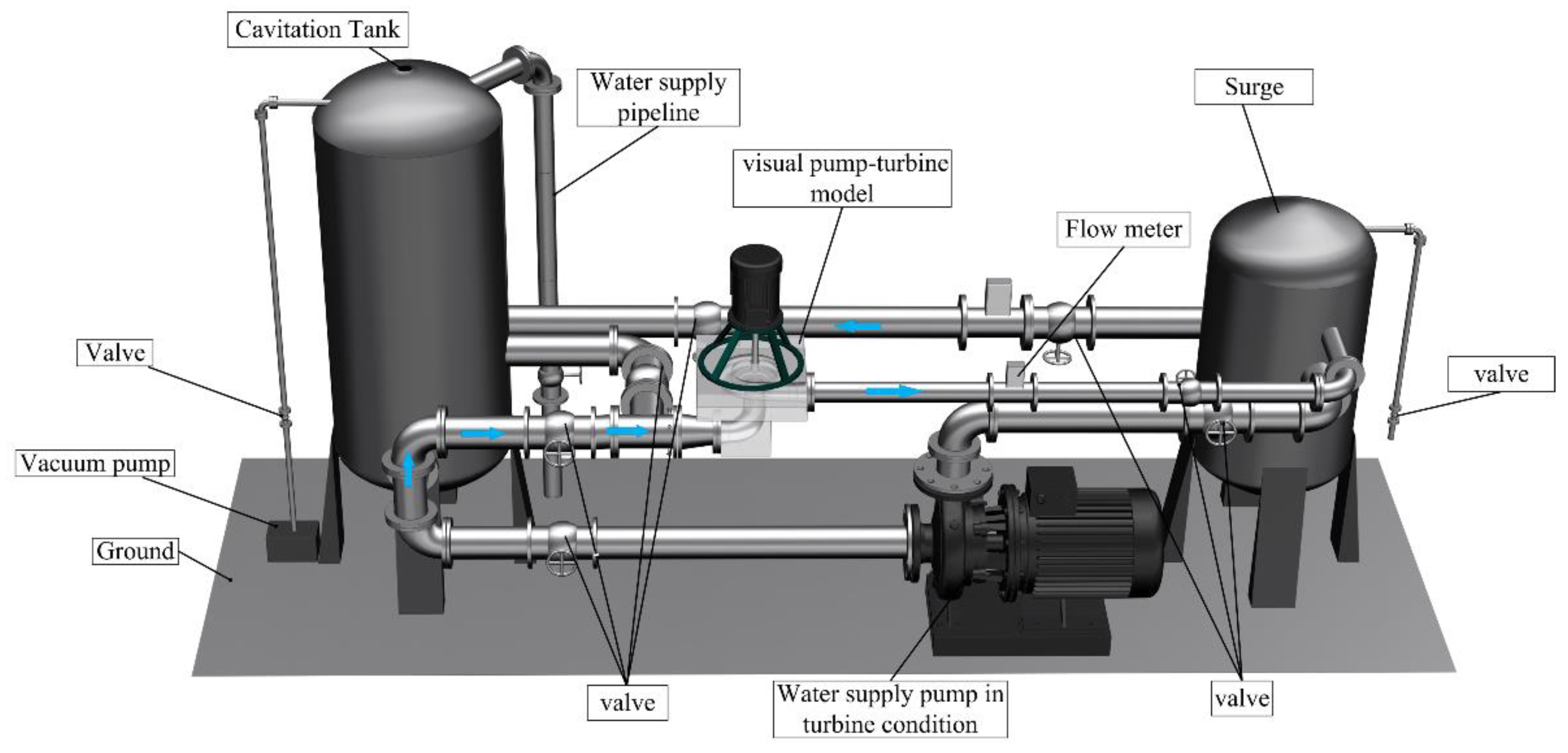 Cavitation Tank

Water supply pipeline

Surge

visual pump-turbine model

Flow meter

Valve

valve

Vacuum pump

Ground

valve

Water supply pump in turbine condition

valve