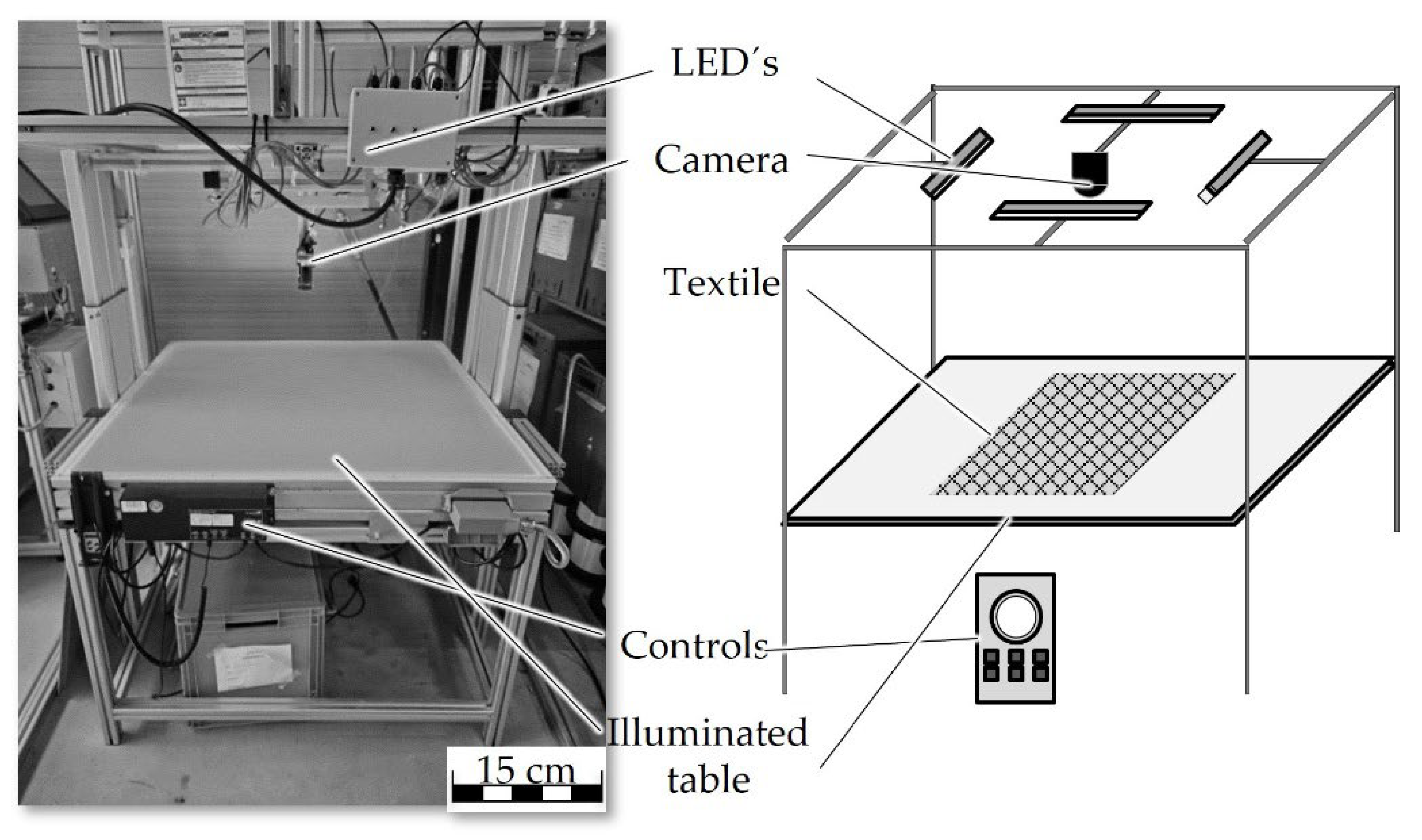 LED´s
Camera
Textile
Controls
Illuminated table
15 cm