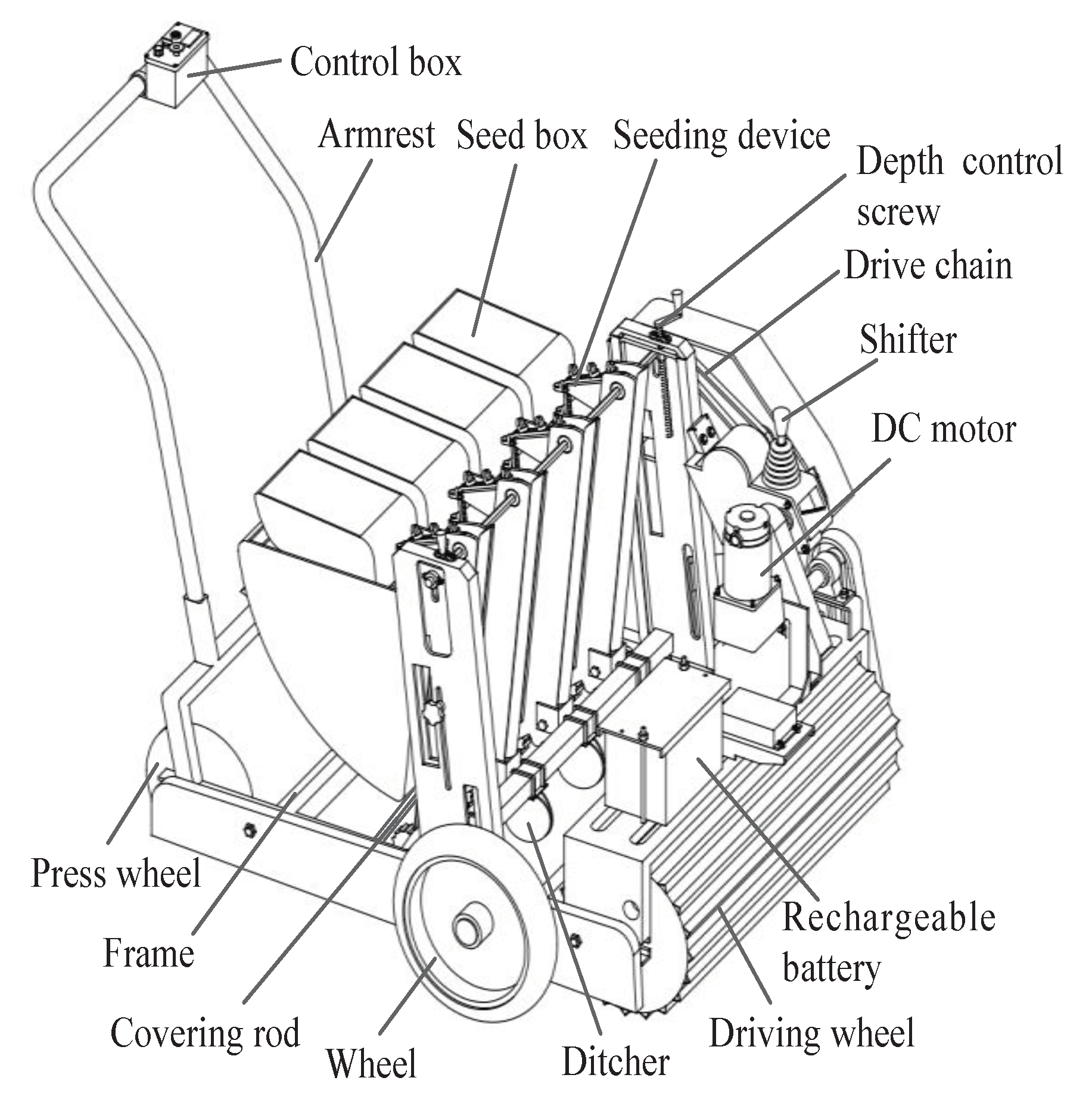 Control box

Armrest

Seed box

Seeding device

Depth control screw

Drive chain

Shifter

DC motor

Press wheel

Frame

Covering rod

Wheel

Ditcher

Rechargeable battery

Driving wheel