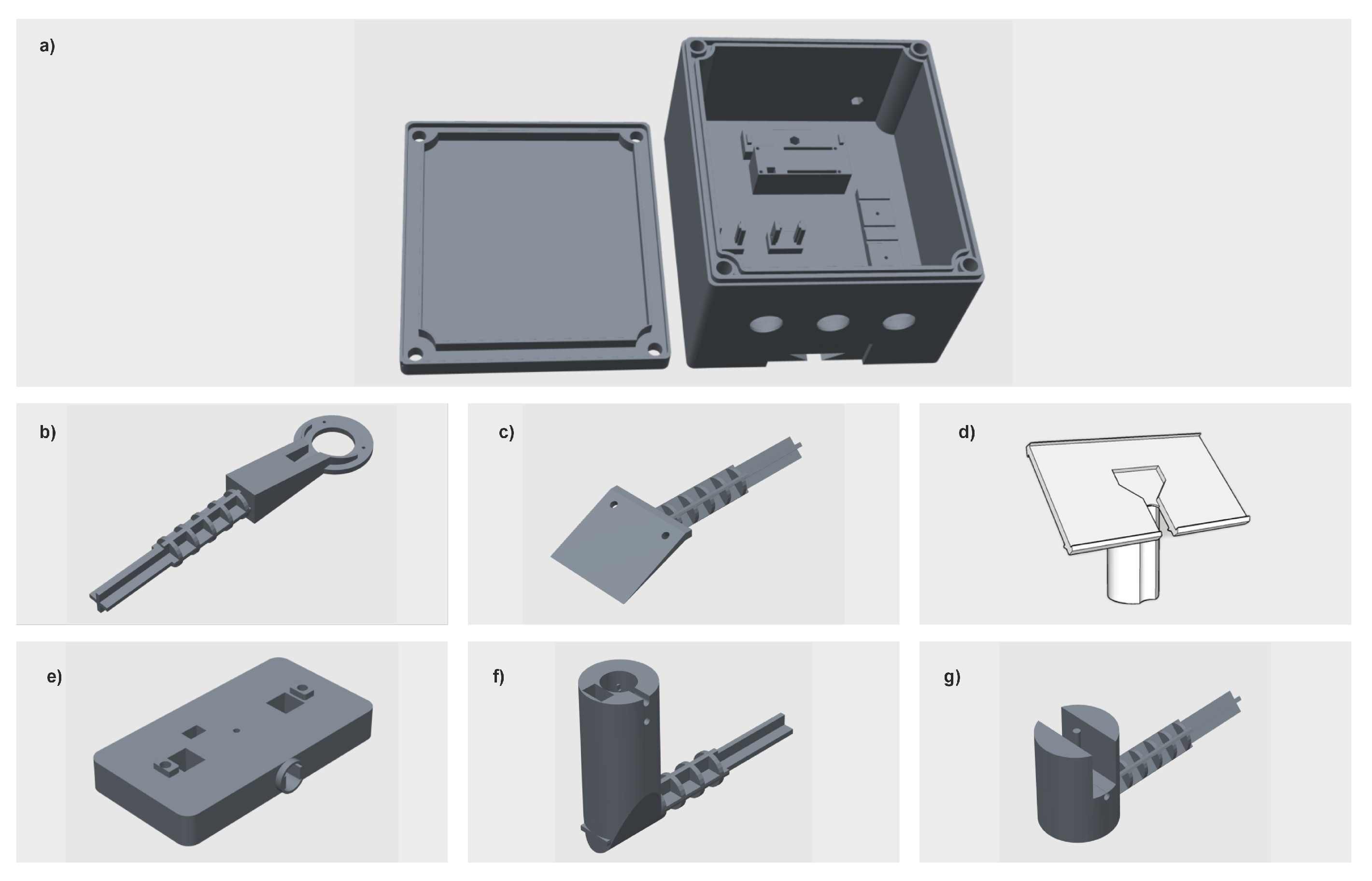 a)

b)

c)

d)

e)

f)

g)