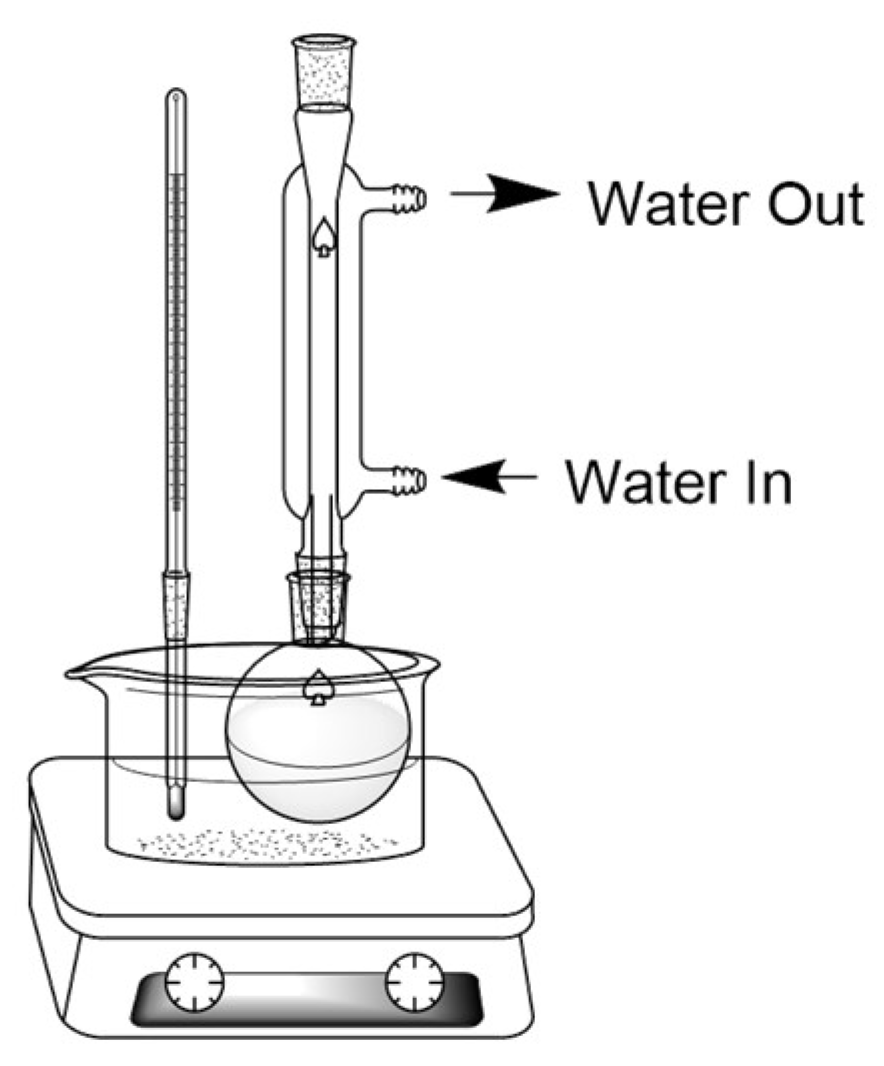 Water Out

Water In