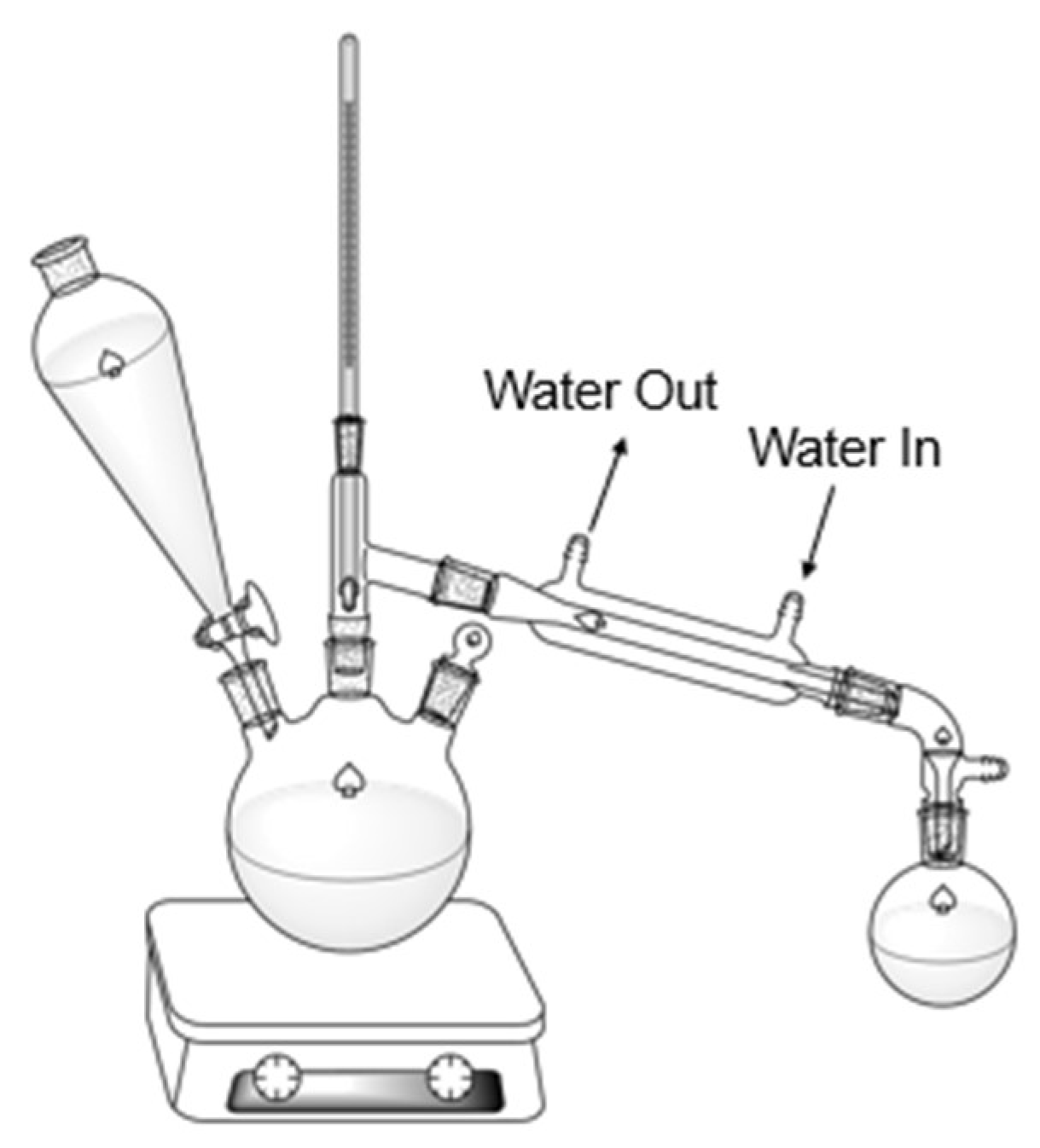 Water Out
Water In