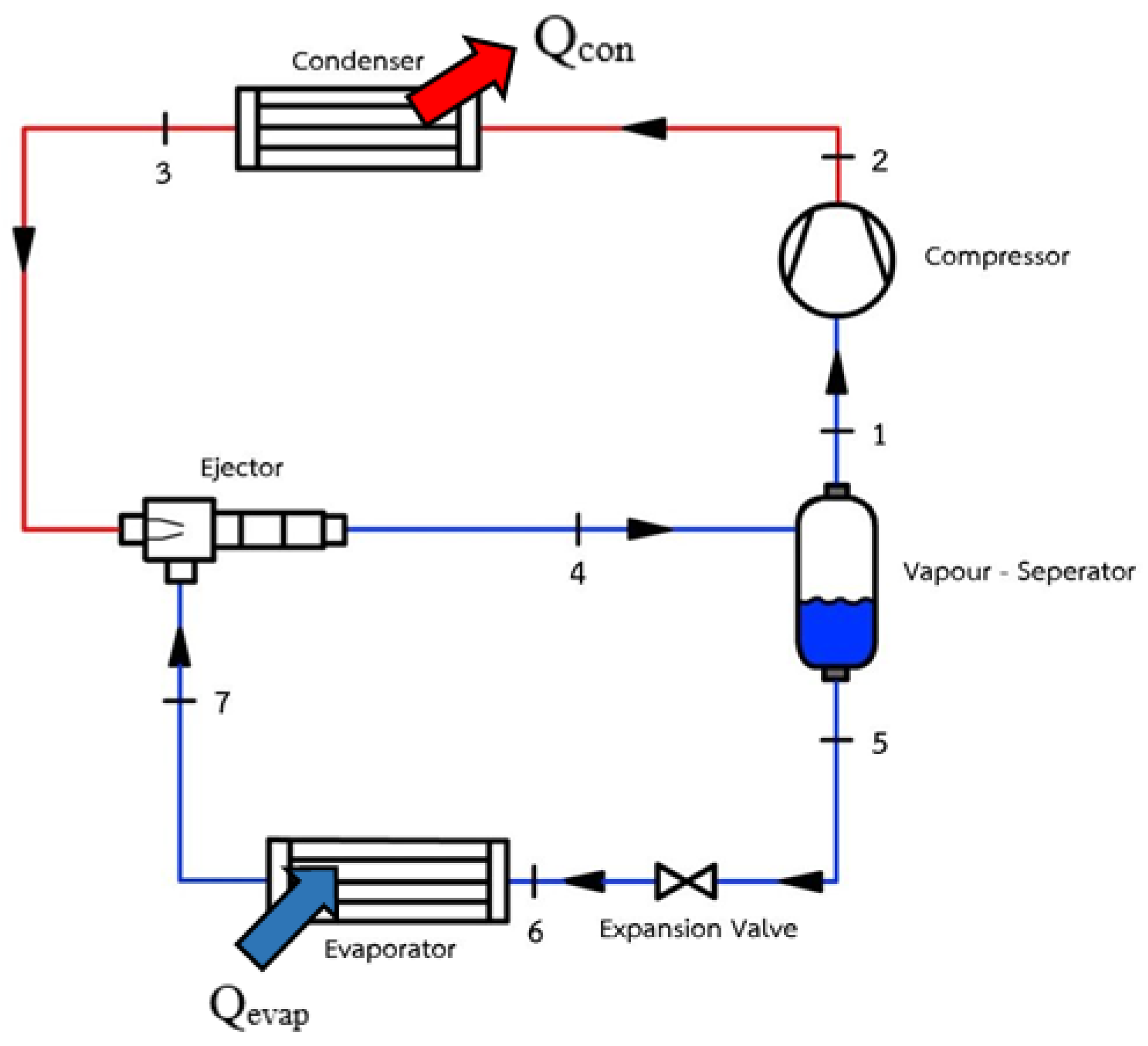 Condenser

$Q_{con}$

3

2

Compressor

1

Ejector

4

Vapour - Seperator

7

5

6

Expansion Valve

Evaporator

$Q_{evap}$