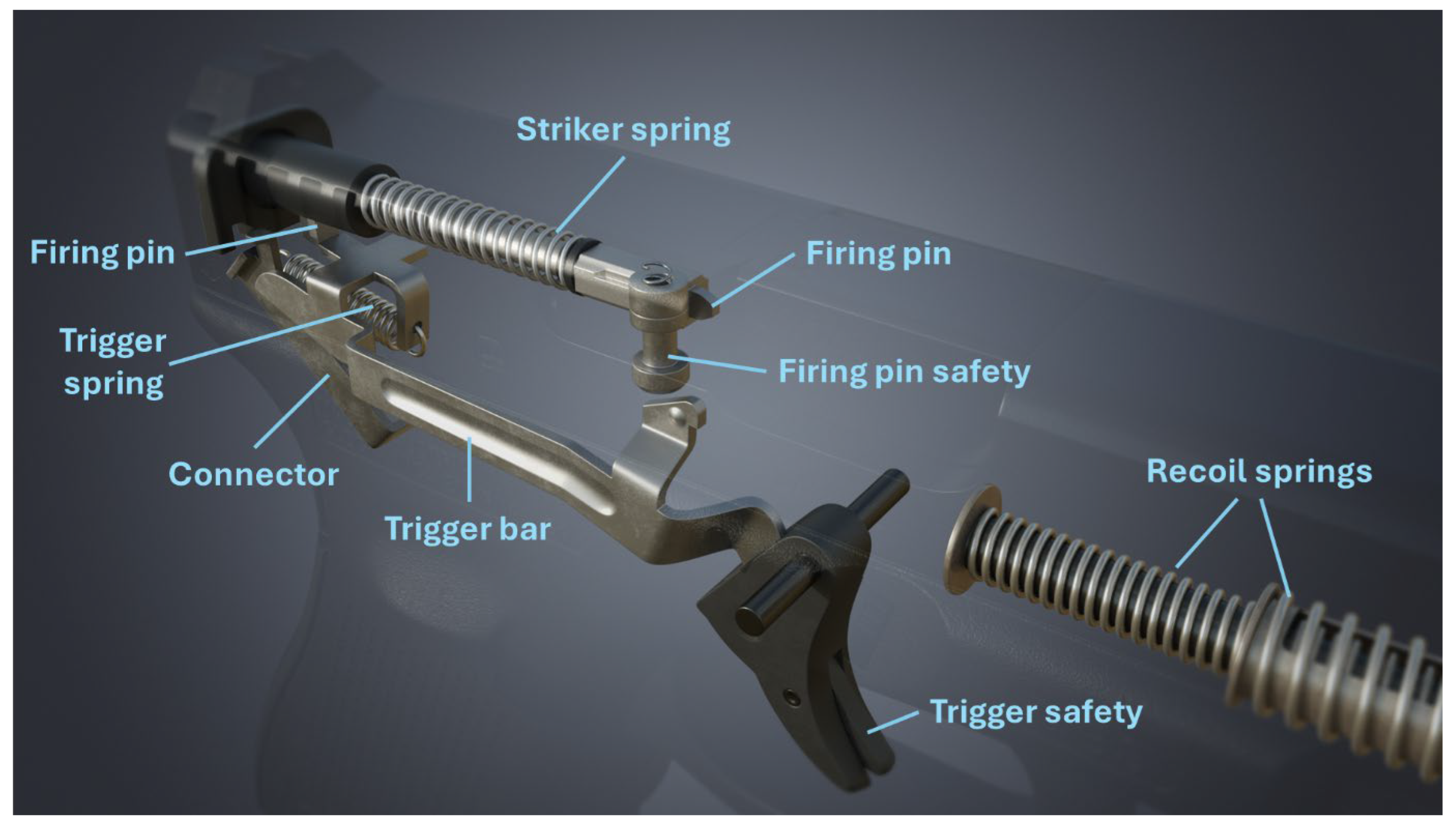 Striker spring

Firing pin

Firing pin

Trigger spring

Firing pin safety

Connector

Trigger bar

Recoil springs

Trigger safety