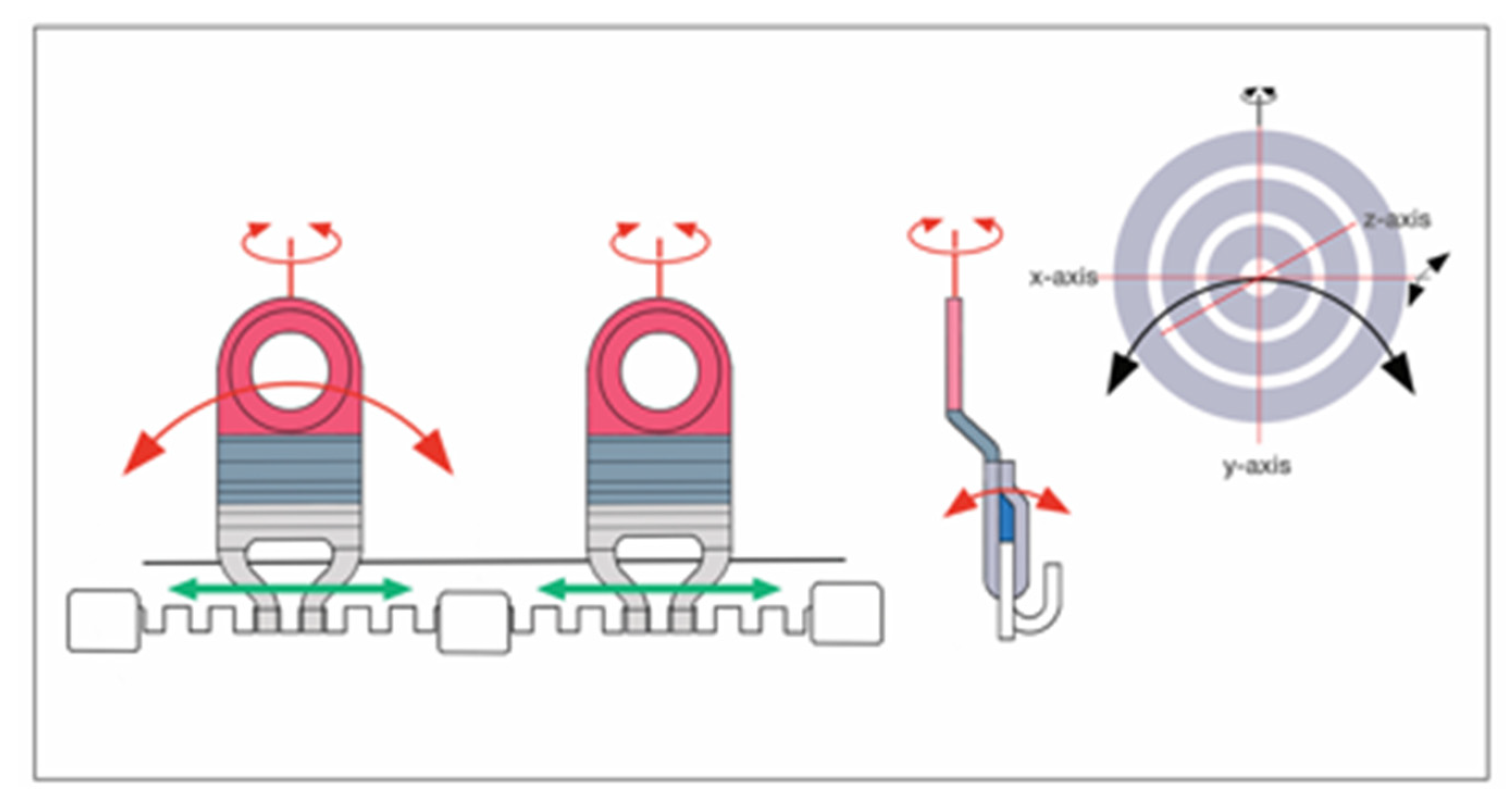 z-axis
x-axis
y-axis