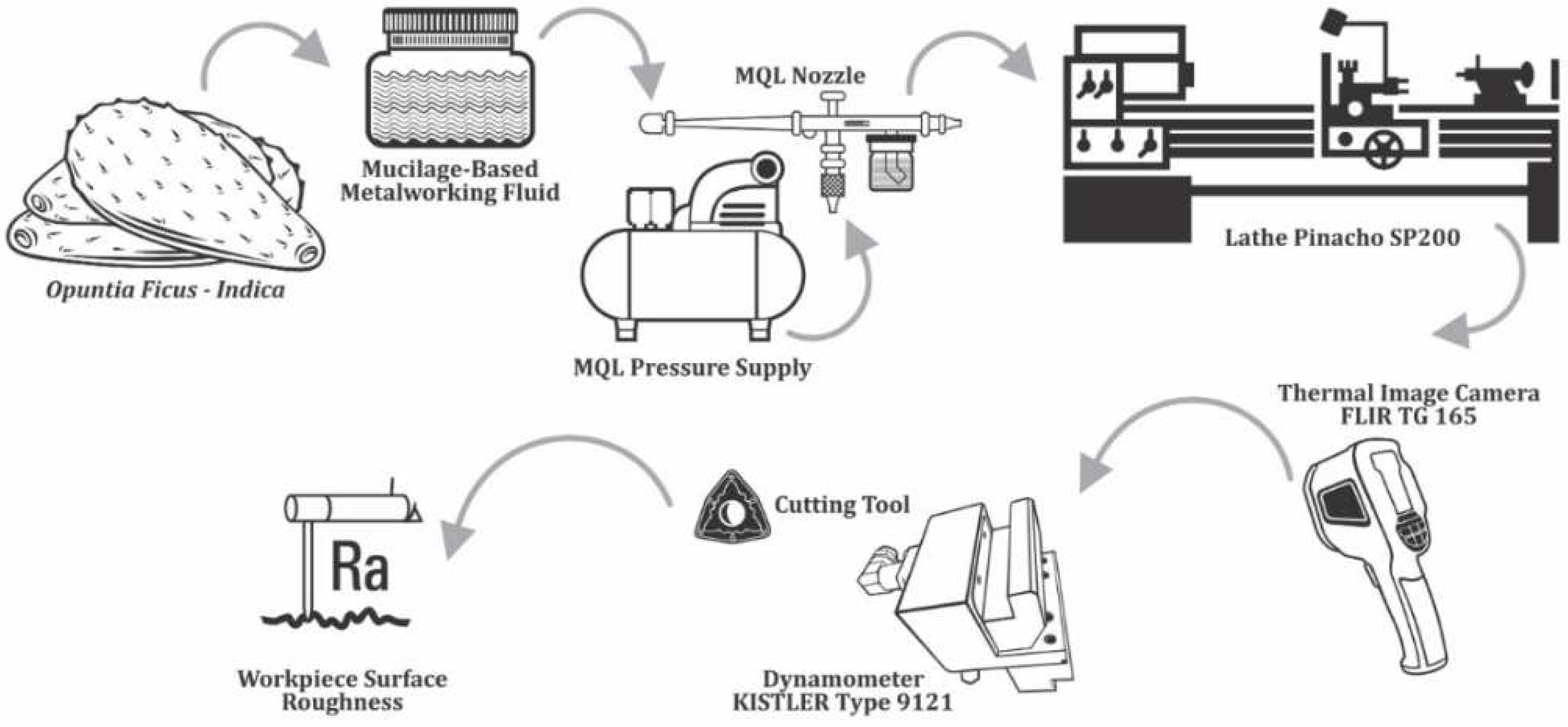 Opuntia Ficus - Indica

Mucilage-Based Metalworking Fluid

MQL Nozzle

MQL Pressure Supply

Lathe Pinacho SP200

Thermal Image Camera FLIR TG 165

Cutting Tool

Dynamometer KISTLER Type 9121

Ra

Workpiece Surface Roughness