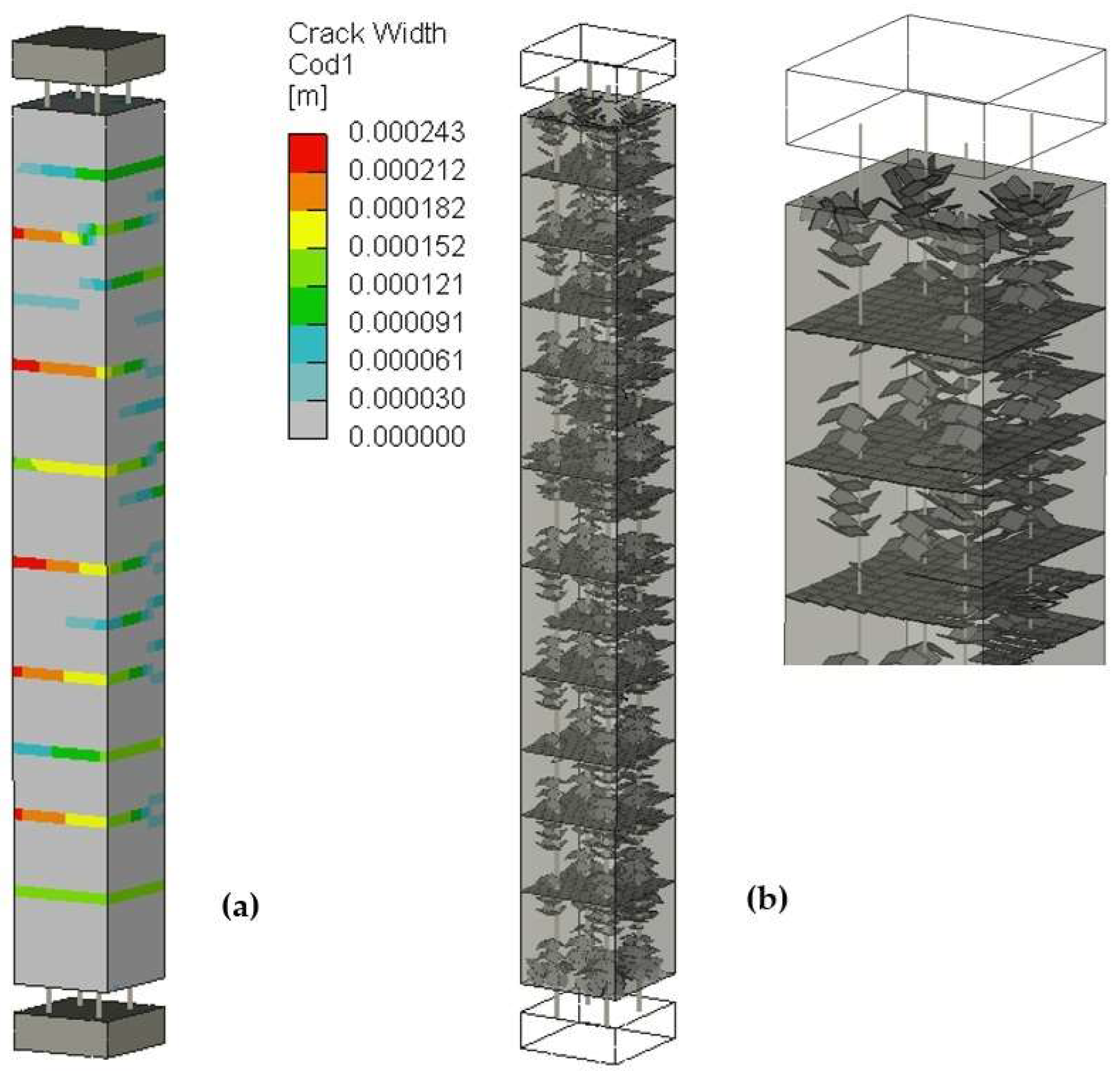 Crack Width
Cod1
[m]

0.000243
0.000212
0.000182
0.000152
0.000121
0.000091
0.000061
0.000030
0.000000

(a)

(b)