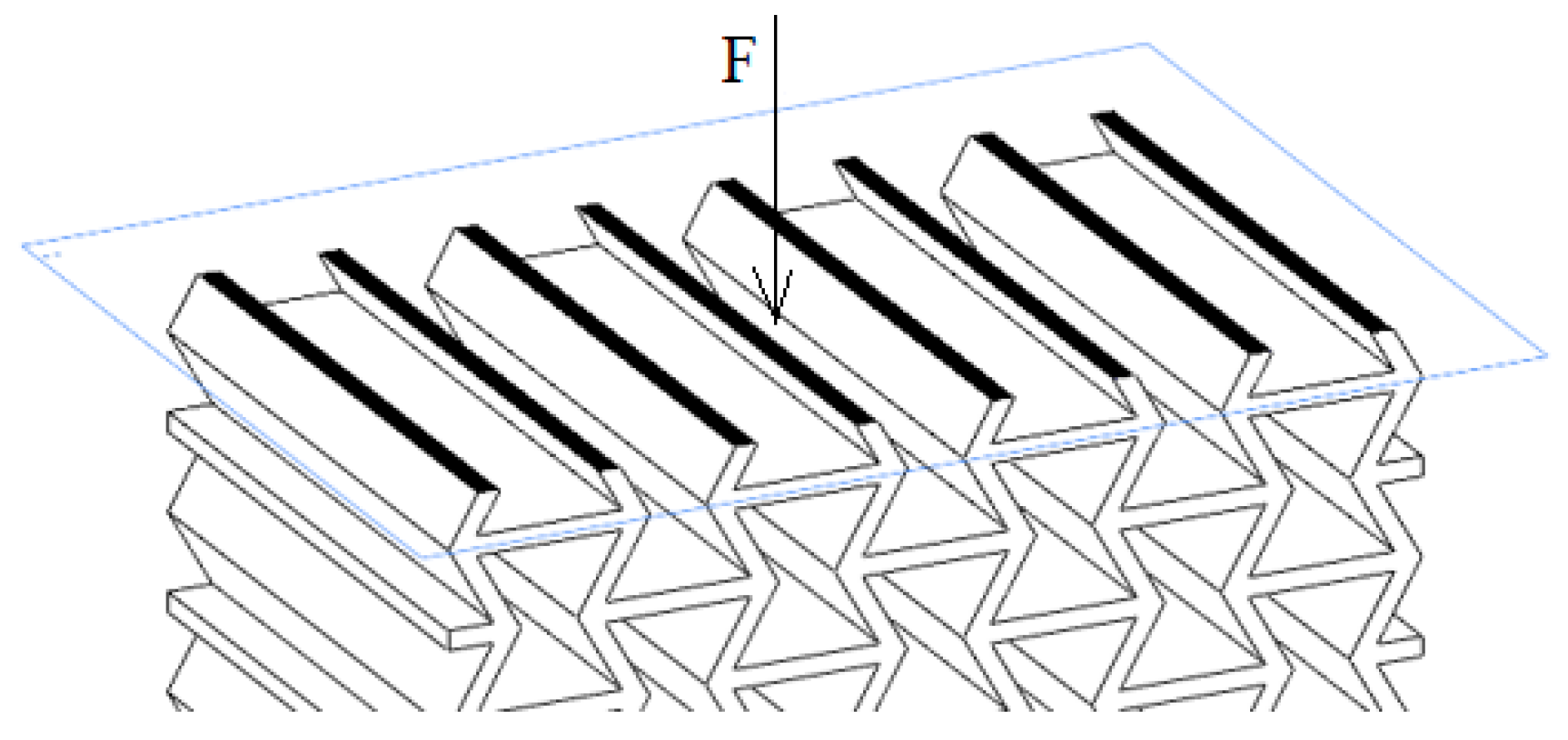 F