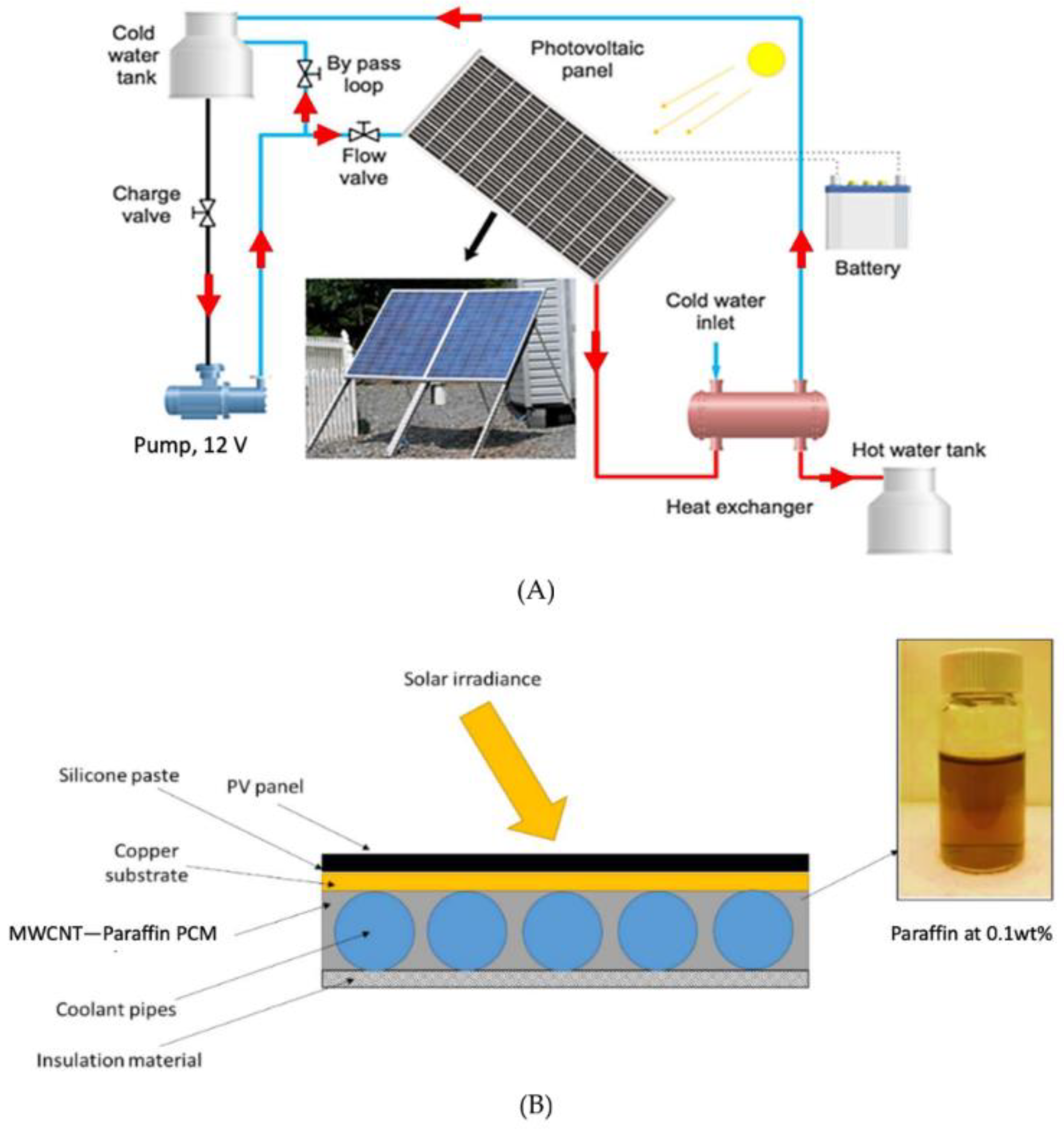 Cold water tank

By pass loop

Photovoltaic panel

Flow valve

Charge valve

Battery

Cold water inlet

Pump, 12 V

Hot water tank

Heat exchanger

(A)

Solar irradiance

Silicone paste

PV panel

Copper substrate

MWCNT—Paraffin PCM

Coolant pipes

Insulation material

Paraffin at 0.1wt%

(B)