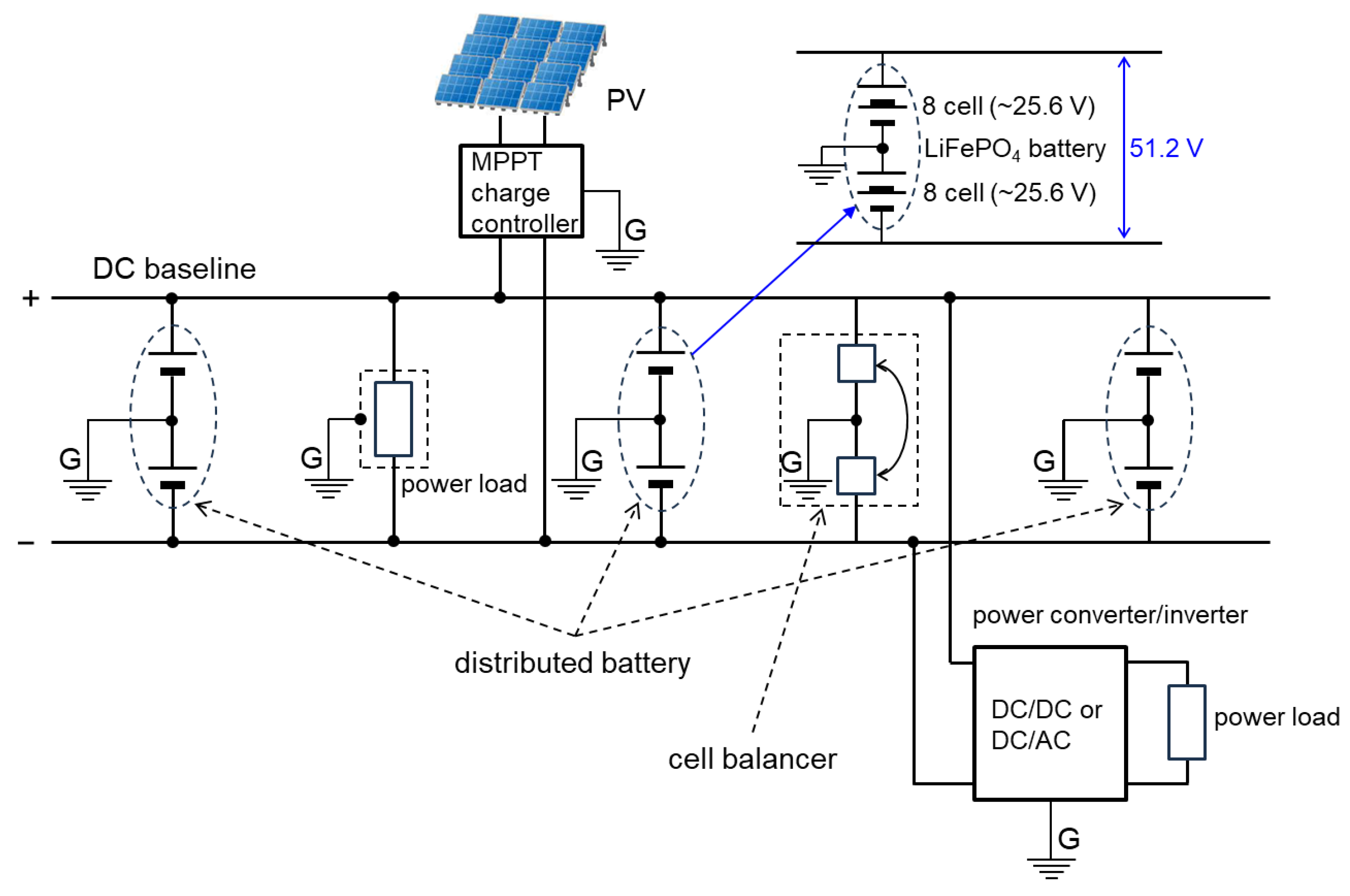 PV

MPPT charge controller

G

8 cell (~25.6 V)

$LiFePO_4$ battery

8 cell (~25.6 V)

51.2 V

DC baseline

+

−

G

G

power load

G

G

G

distributed battery

cell balancer

power converter/inverter

DC/DC or DC/AC

power load

G