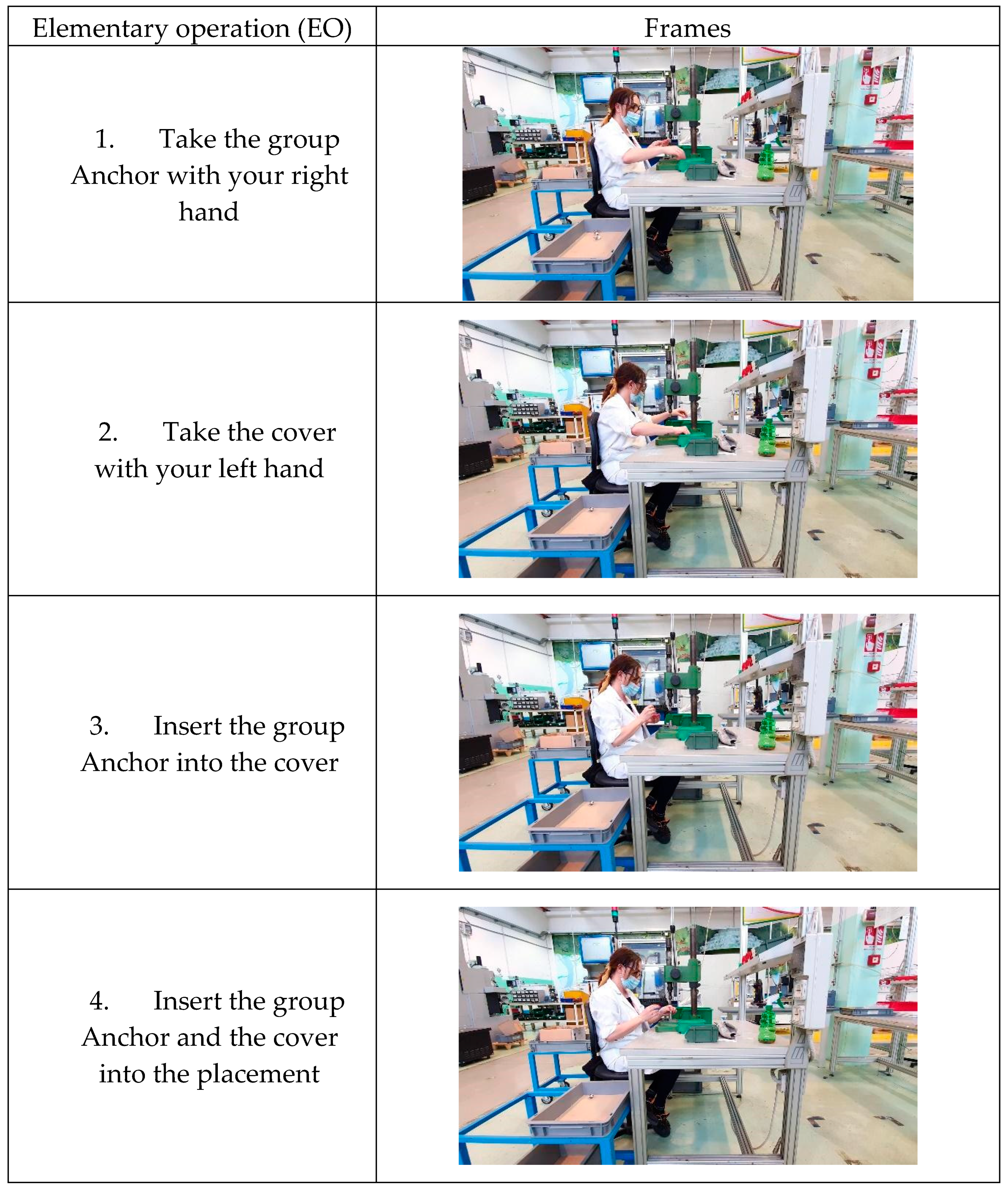 | Elementary operation (EO) | Frames |
|---|---|
| 1. Take the group Anchor with your right hand | |
| 2. Take the cover with your left hand | |
| 3. Insert the group Anchor into the cover | |
| 4. Insert the group Anchor and the cover into the placement | |