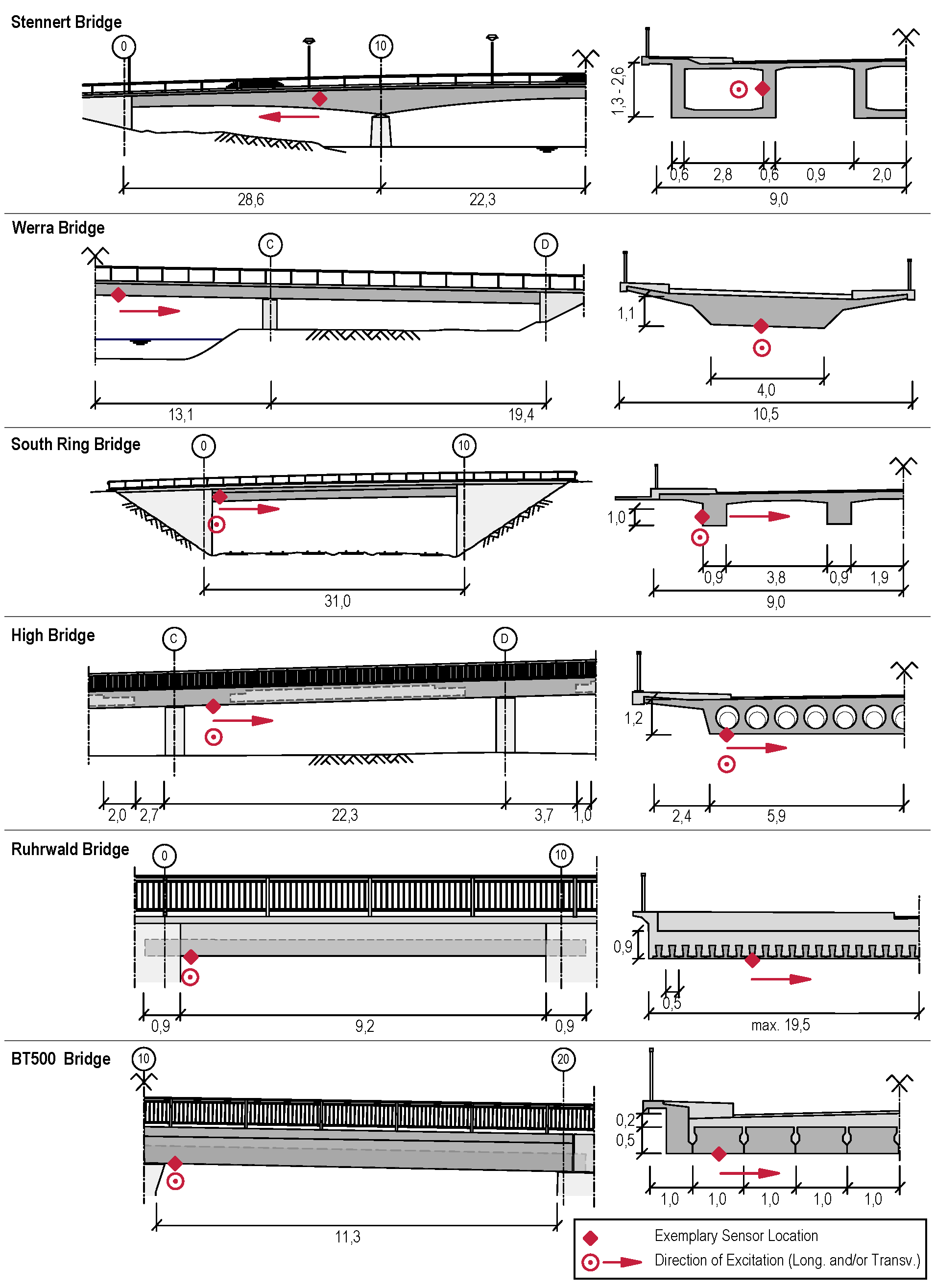 Stennert Bridge

0 10

28,6 22,3

1,3 - 2,6

0,6 2,8 0,6 0,9 2,0

9,0

Werra Bridge

C D

13,1 19,4

1,1

4,0

10,5

South Ring Bridge

0 10

31,0

1,0

0,9 3,8 0,9 1,9

9,0

High Bridge

C D

2,0 2,7 22,3 3,7 1,0

1,2

2,4 5,9

Ruhrwald Bridge

0 10

0,9 9,2 0,9

0,9

0,5

max. 19,5

BT500 Bridge

10 20

11,3

0,2

0,5

1,0 1,0 1,0 1,0 1,0

Exemplary Sensor Location

Direction of Excitation (Long. and/or Transv.)