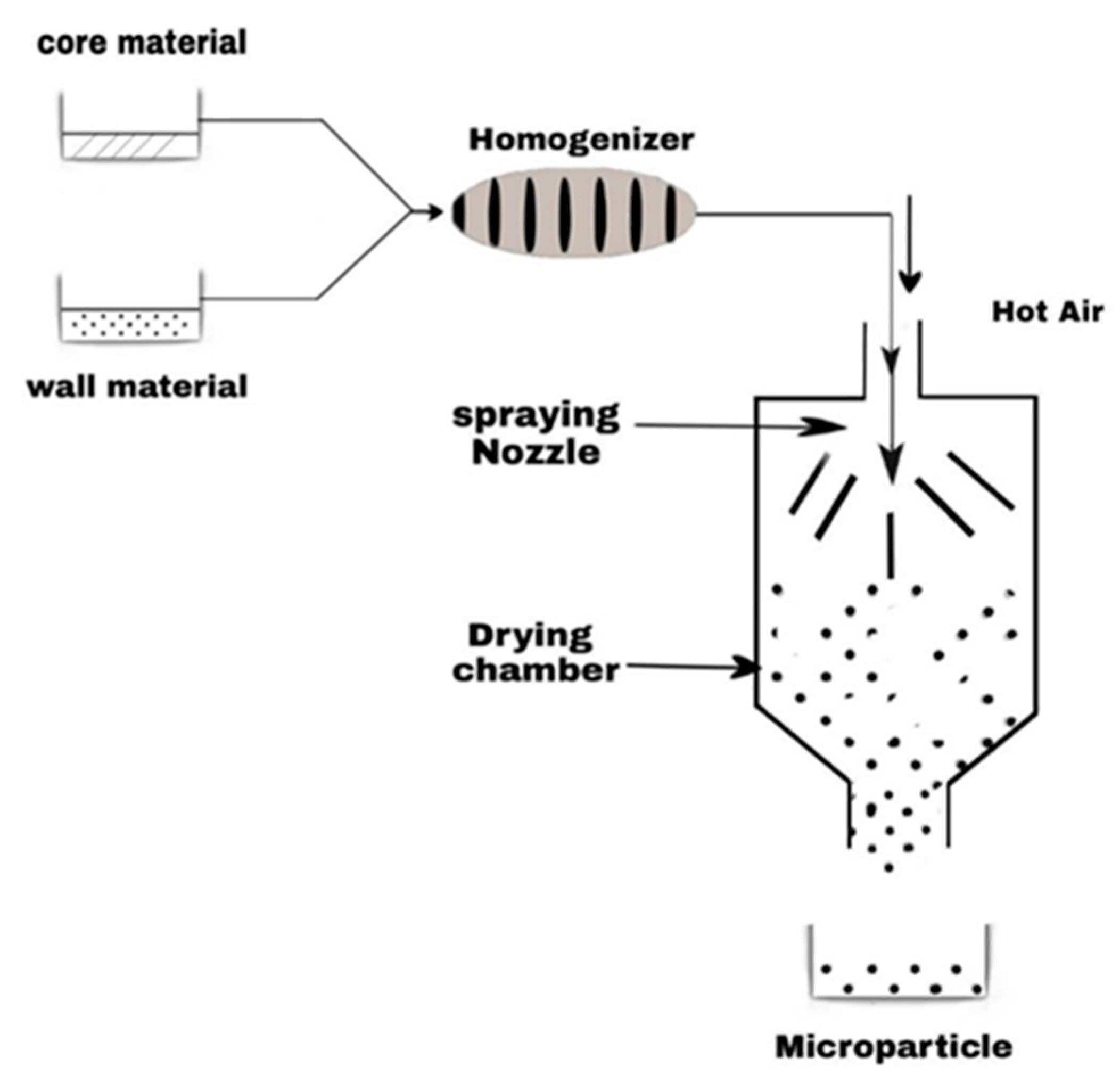 core material

Homogenizer

Hot Air

wall material

spraying Nozzle

Drying chamber

Microparticle