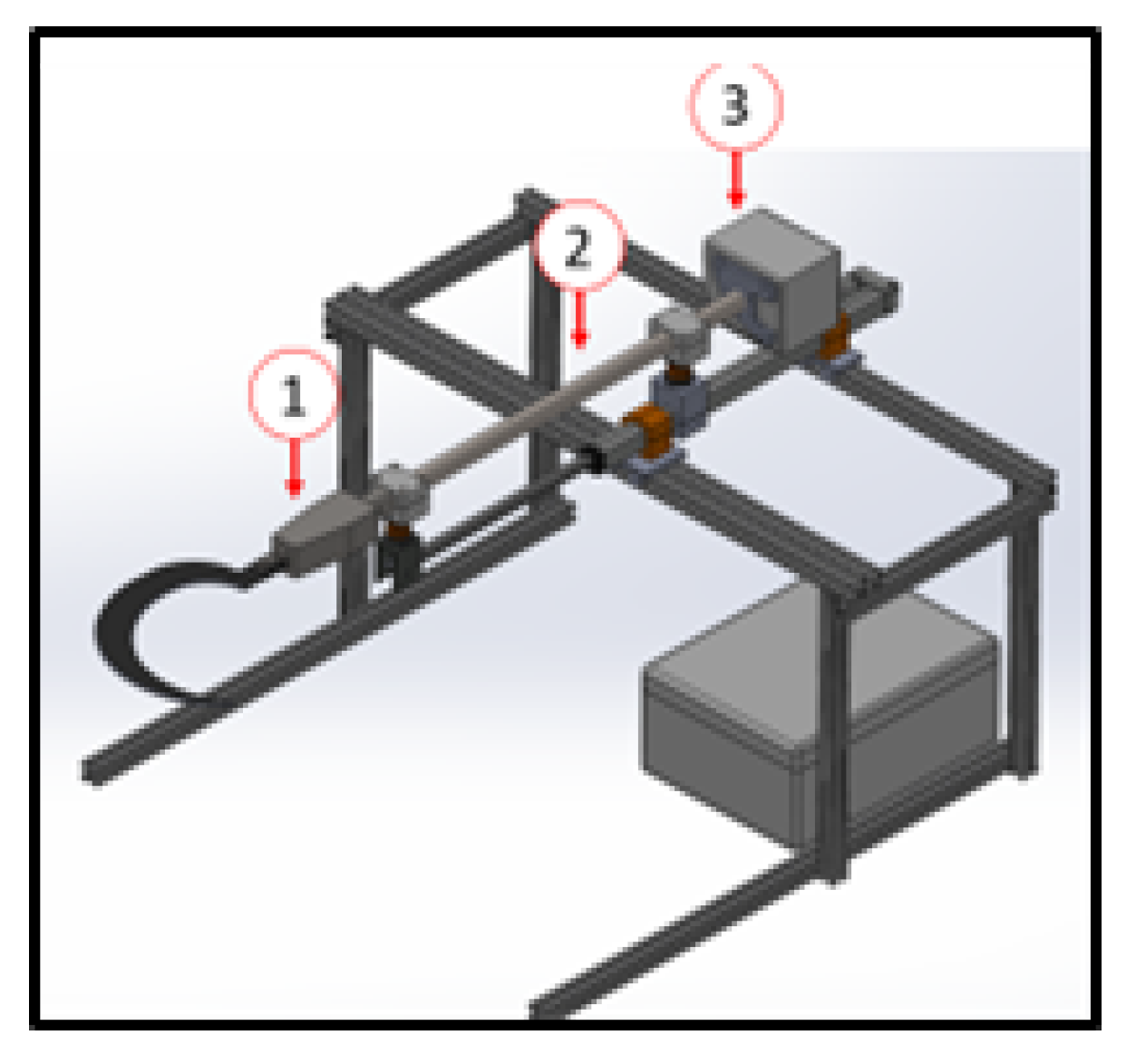 3
2
1