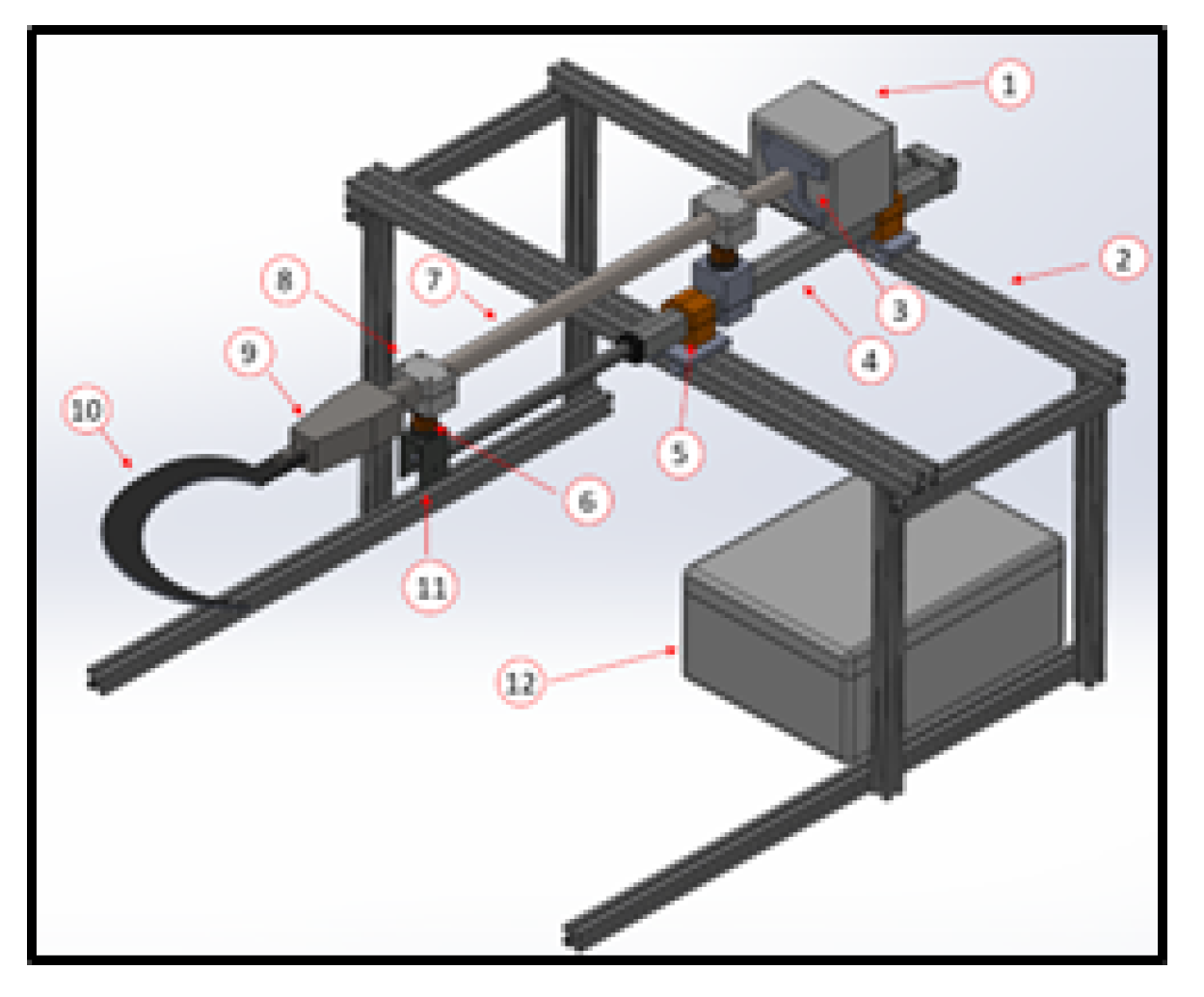 1
2
3
4
5
6
7
8
9
10
11
12