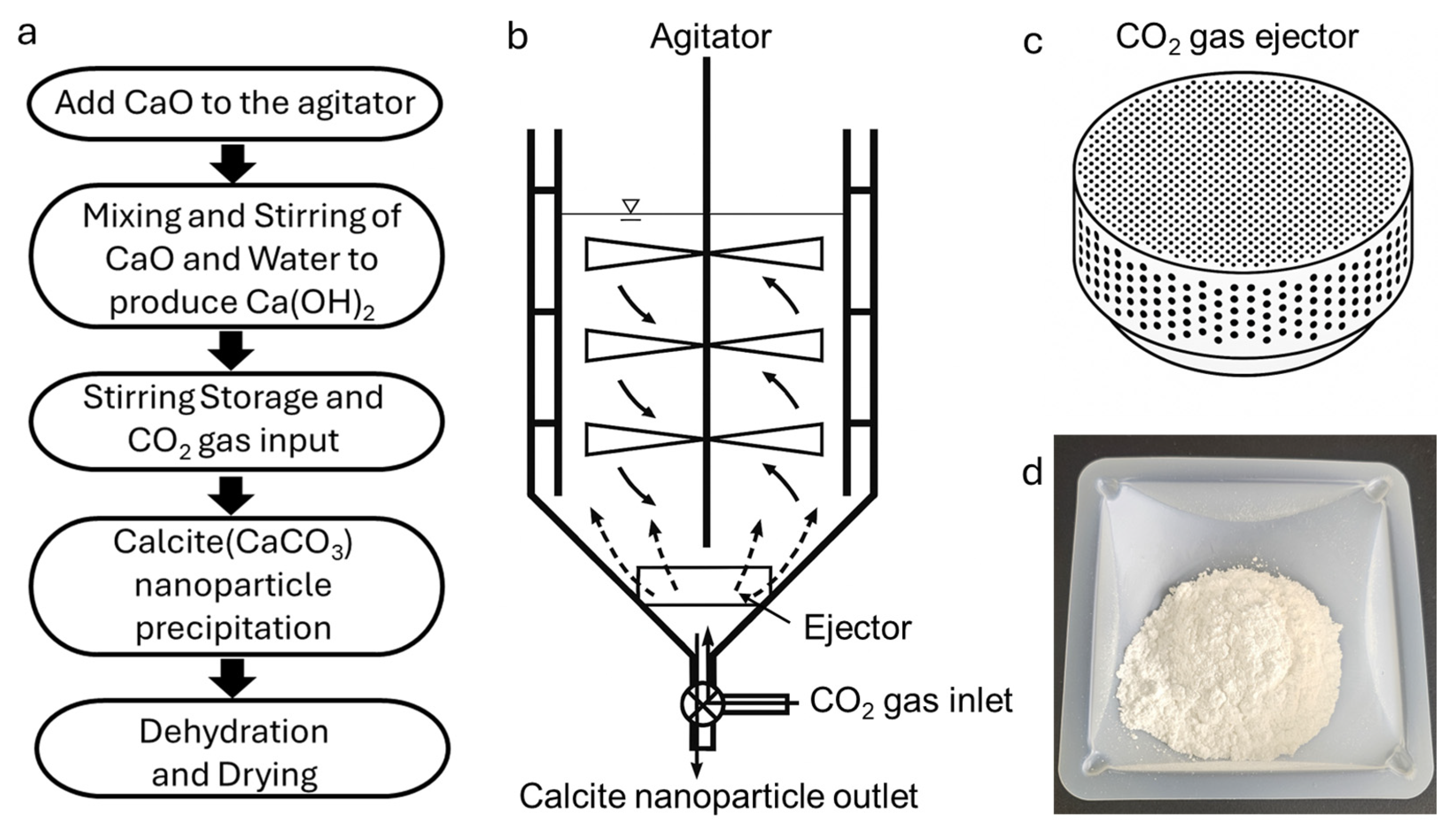 a

Add CaO to the agitator

Mixing and Stirring of CaO and Water to produce $Ca(OH)_2$

Stirring Storage and $CO_2$ gas input

Calcite($CaCO_3$) nanoparticle precipitation

Dehydration and Drying

b

Agitator

Ejector

$CO_2$ gas inlet

Calcite nanoparticle outlet

c

$CO_2$ gas ejector

d