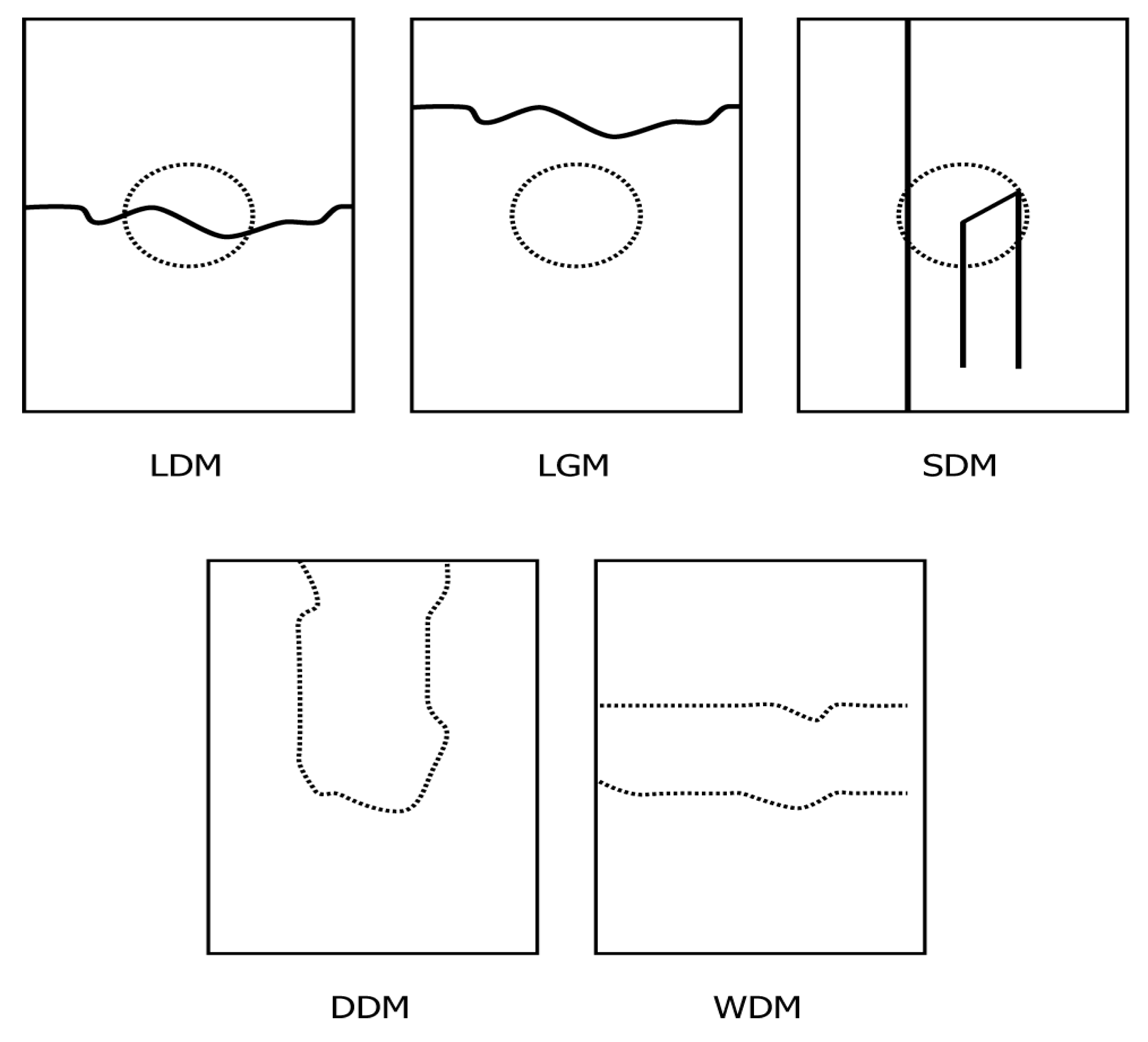 LDM

LGM

SDM

DDM

WDM