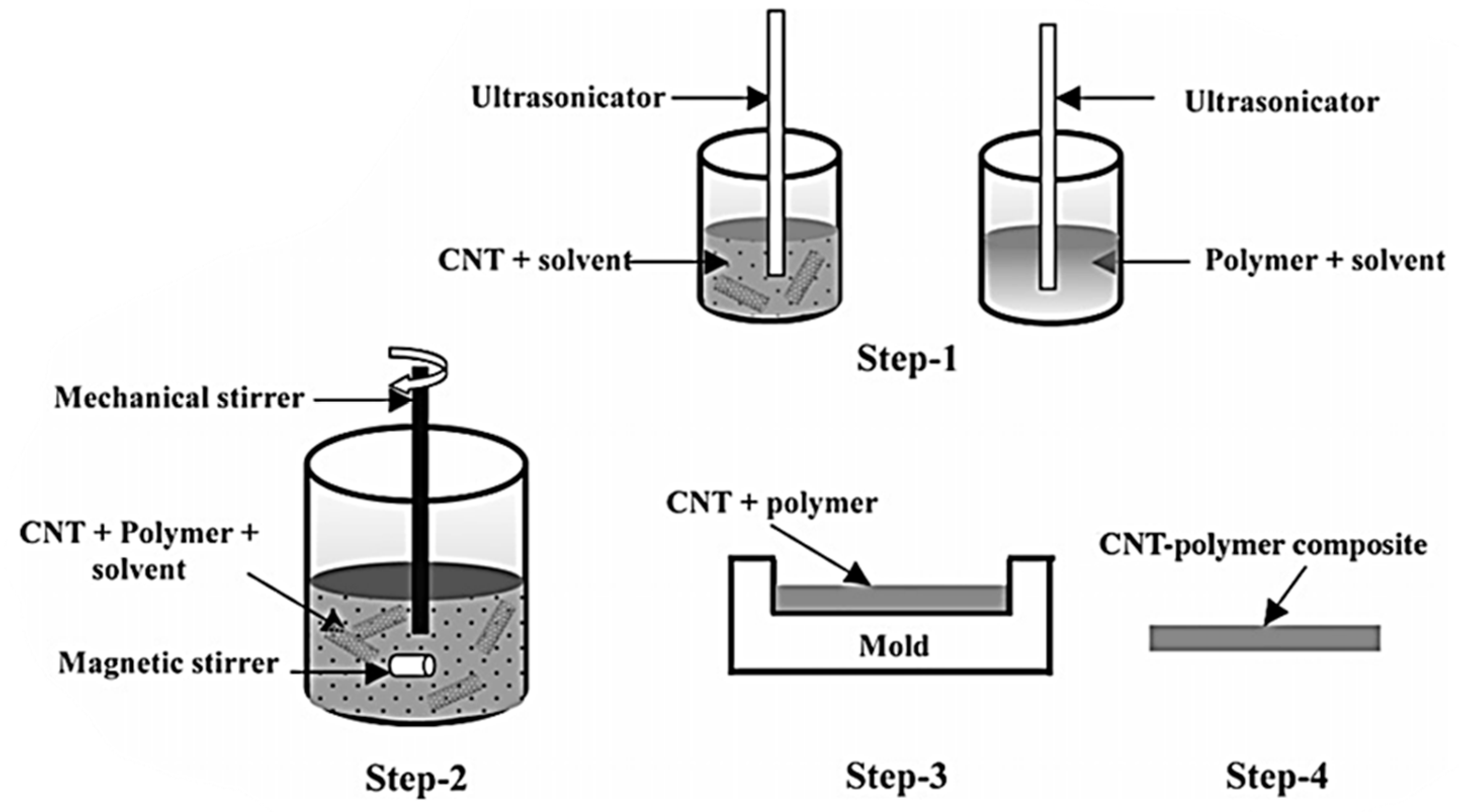 Ultrasonicator

Ultrasonicator

CNT + solvent

Polymer + solvent

Step-1

Mechanical stirrer

CNT + Polymer + solvent

Magnetic stirrer

Step-2

CNT + polymer

Mold

Step-3

CNT-polymer composite

Step-4