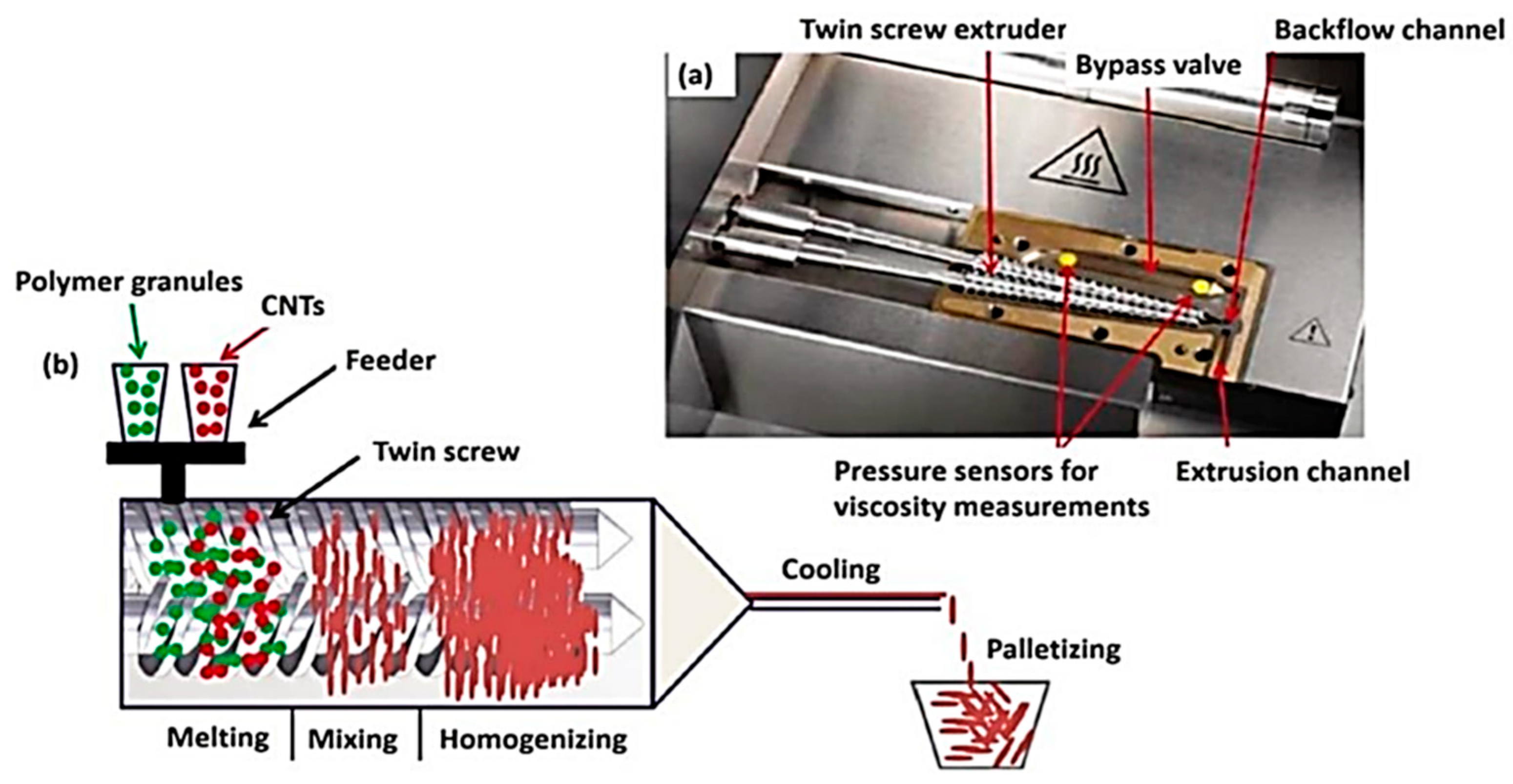 Twin screw extruder
Backflow channel
(a)
Bypass valve
Pressure sensors for viscosity measurements
Extrusion channel

Polymer granules
CNTs
(b)
Feeder
Twin screw
Cooling
Palletizing
Melting
Mixing
Homogenizing