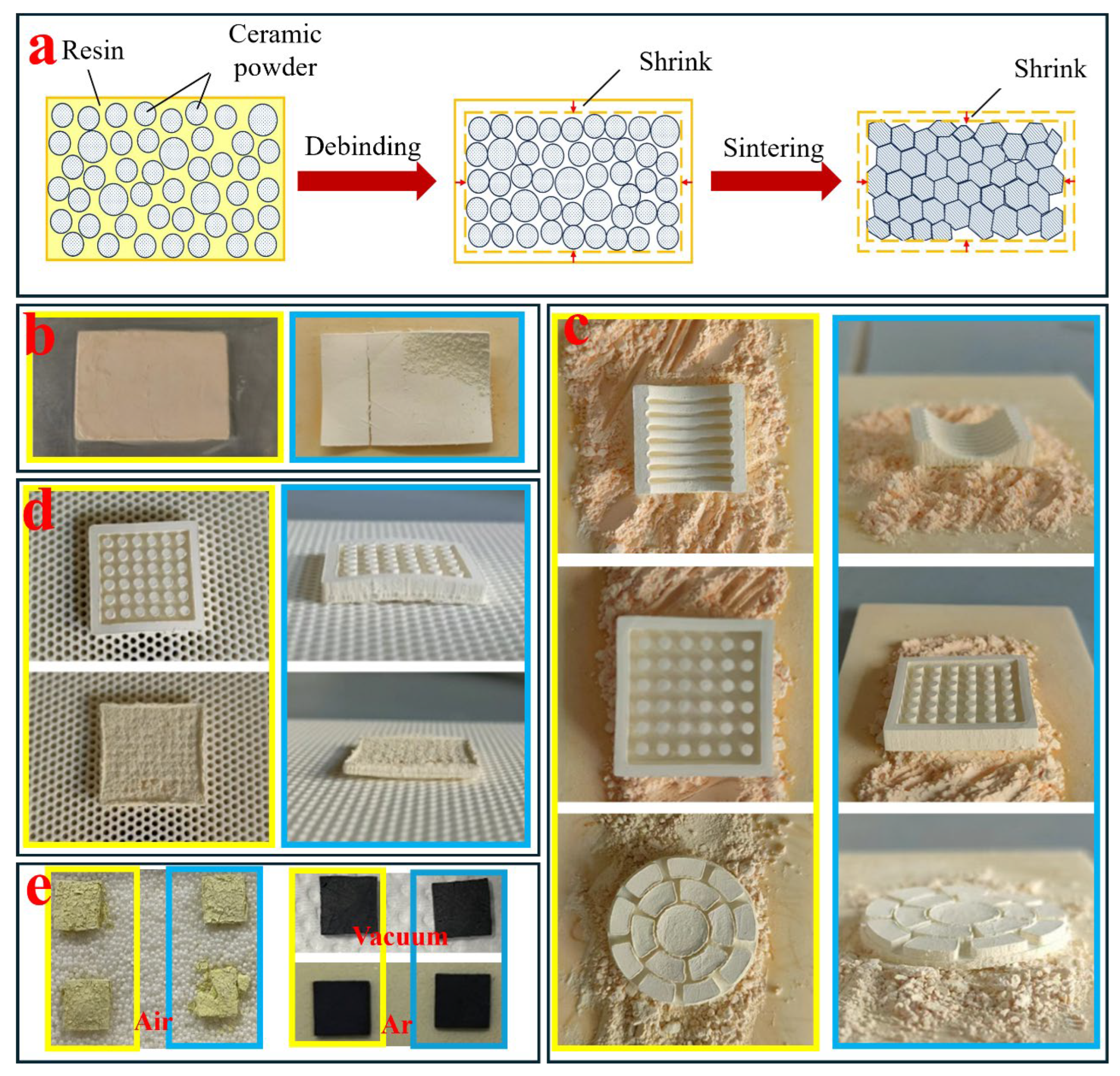 a Resin

Ceramic powder

Debinding

Shrink

Sintering

Shrink

b

c

d

e

Air

Vacuum

Ar