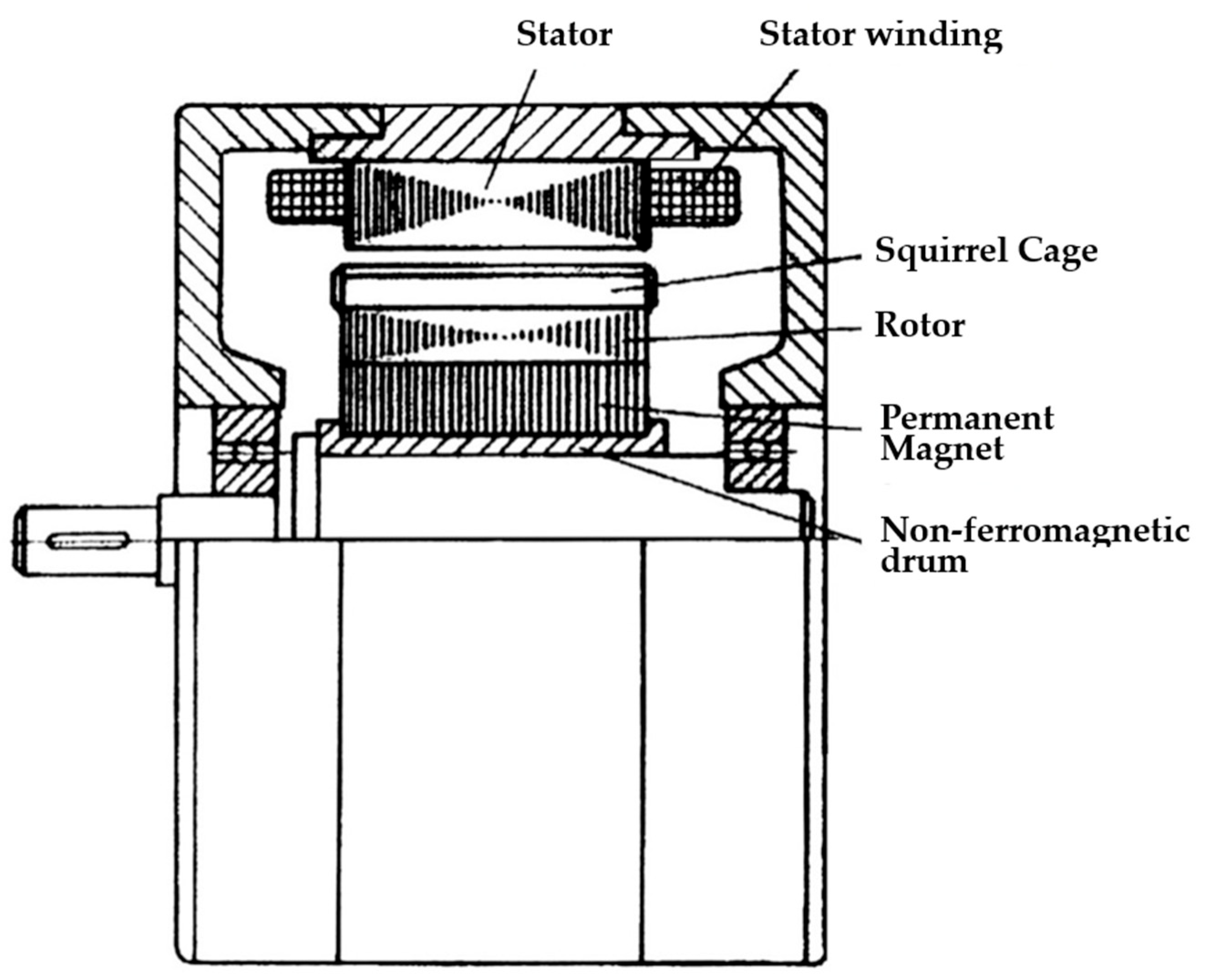 Stator

Stator winding

Squirrel Cage

Rotor

Permanent Magnet

Non-ferromagnetic drum