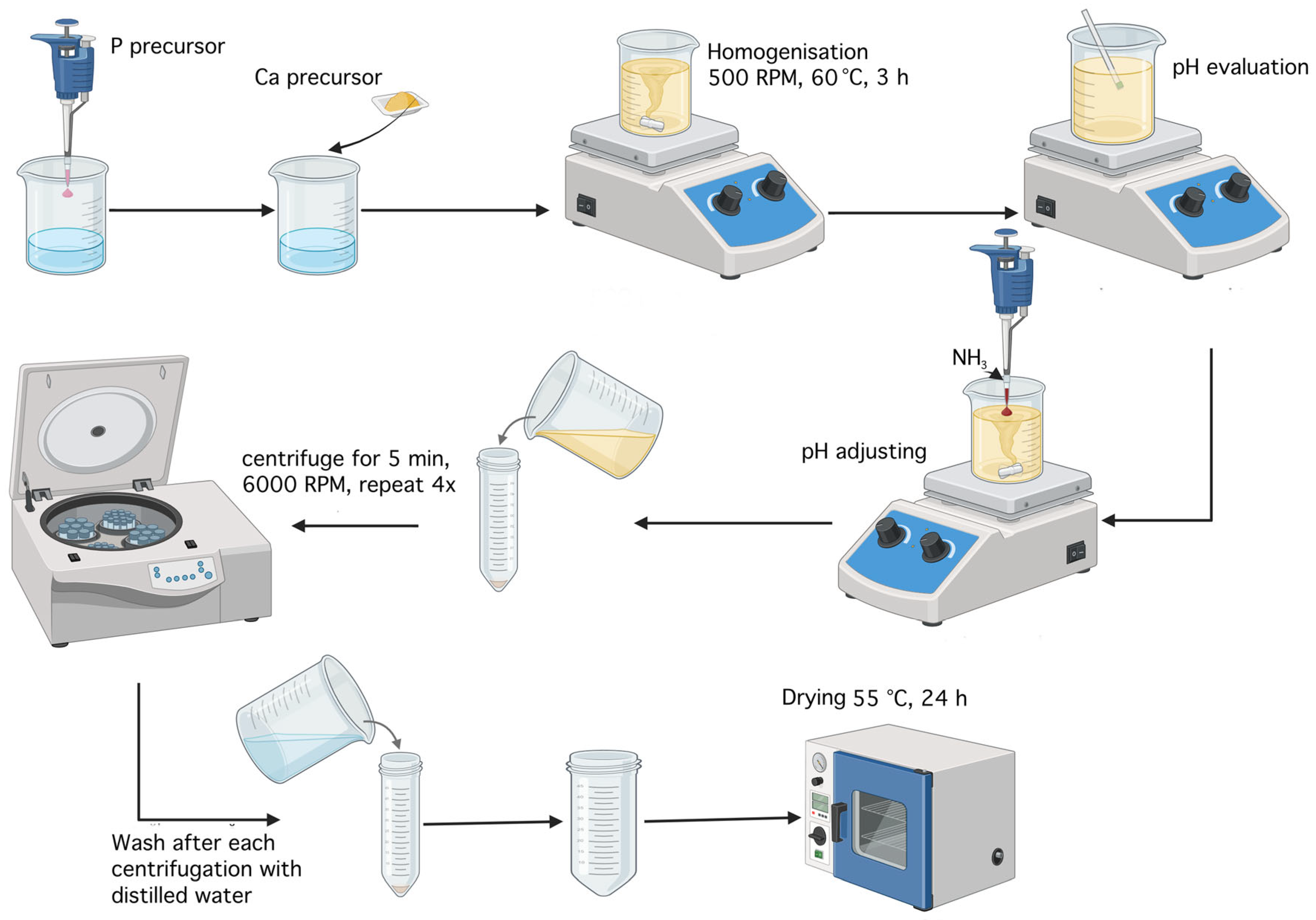 P precursor

Ca precursor

Homogenisation
500 RPM, 60 °C, 3 h

pH evaluation

$NH_3$

pH adjusting

centrifuge for 5 min,
6000 RPM, repeat 4x

Wash after each
centrifugation with
distilled water

Drying 55 °C, 24 h