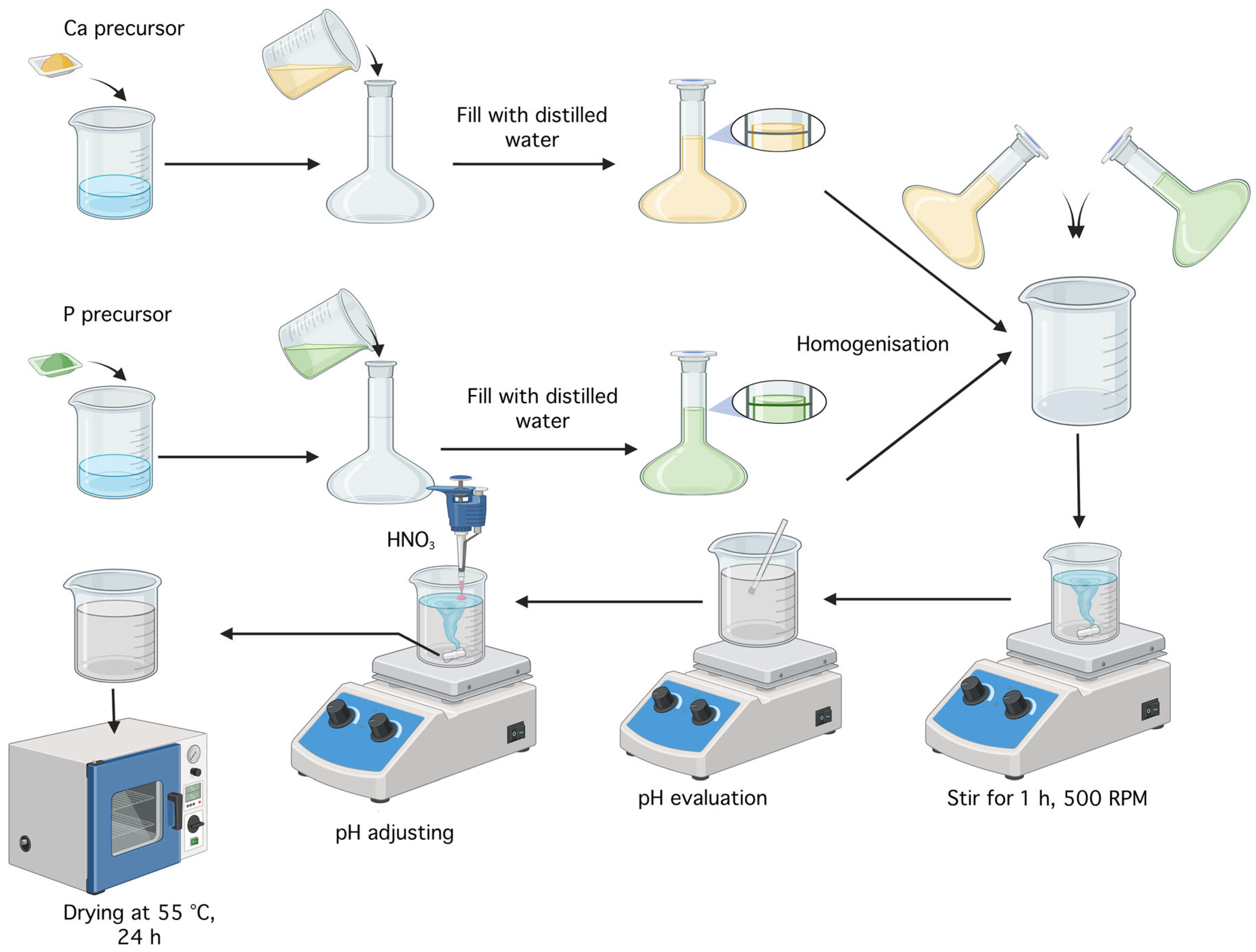 Ca precursor

Fill with distilled water

P precursor

Fill with distilled water

Homogenisation

$HNO_3$

Stir for 1 h, 500 RPM

pH evaluation

pH adjusting

Drying at 55 °C, 24 h