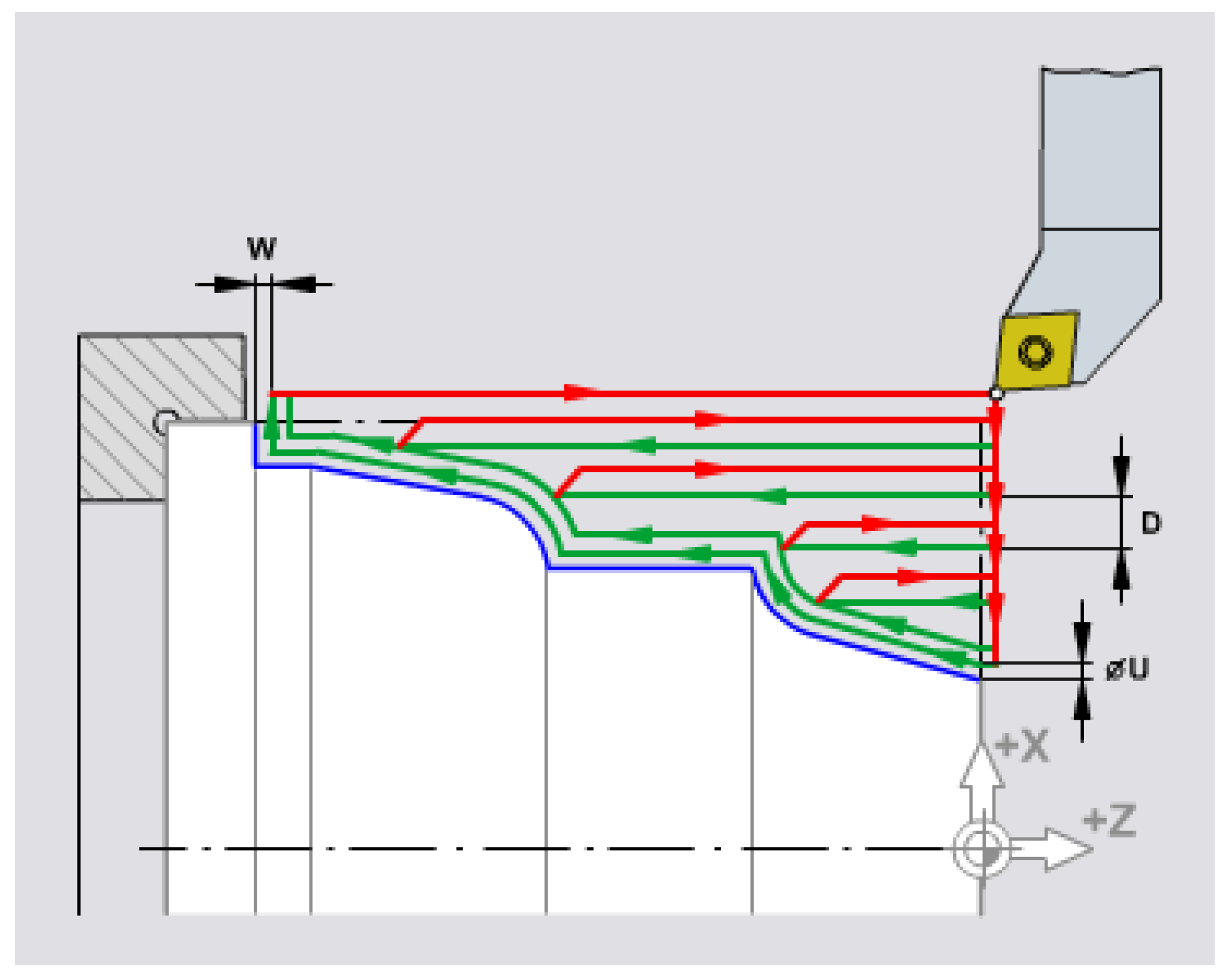 W
D
øU
+X
+Z