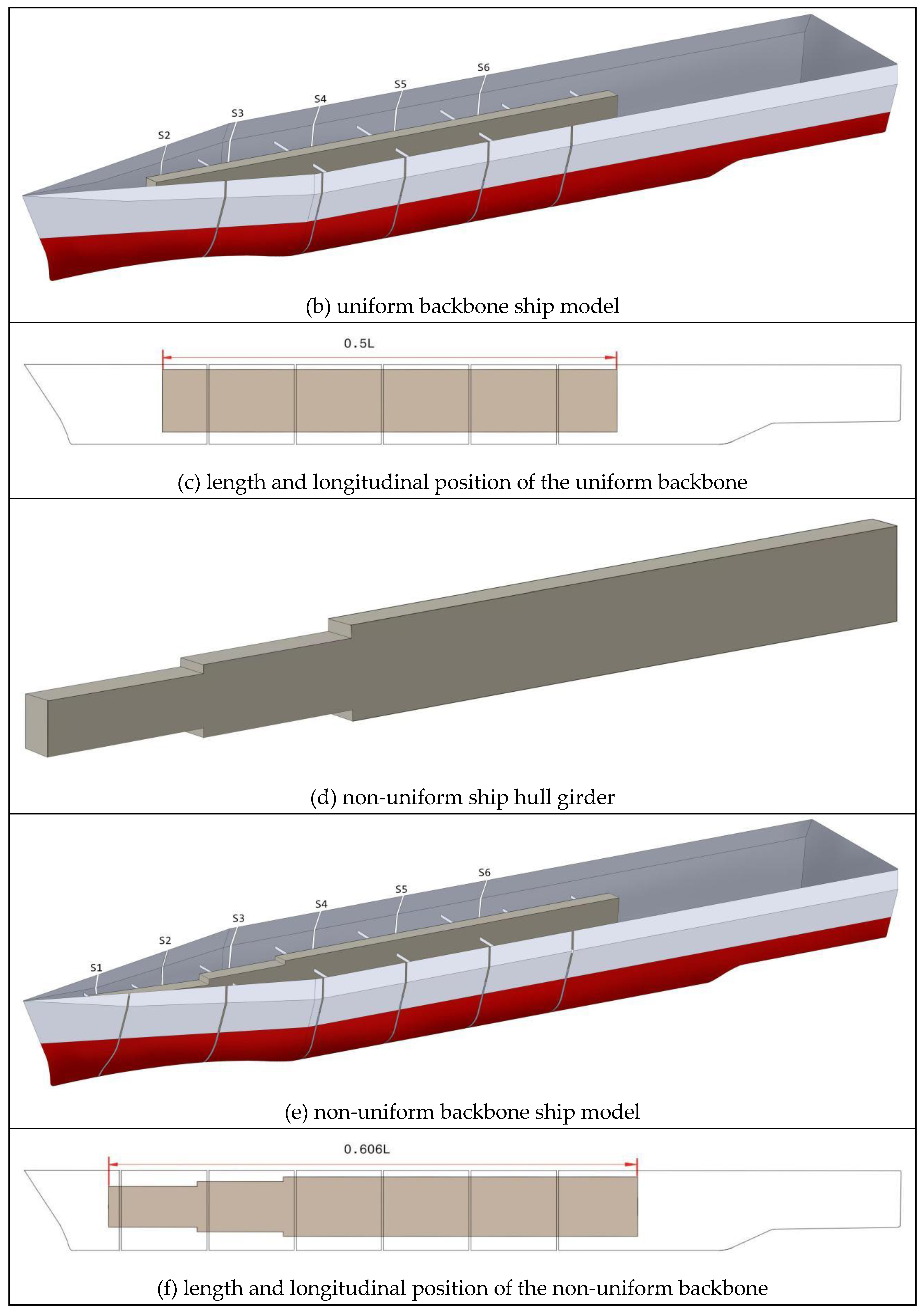 S2
S3
S4
S5
S6

(b) uniform backbone ship model

0.5L

(c) length and longitudinal position of the uniform backbone

(d) non-uniform ship hull girder

S1
S2
S3
S4
S5
S6

(e) non-uniform backbone ship model

0.606L

(f) length and longitudinal position of the non-uniform backbone