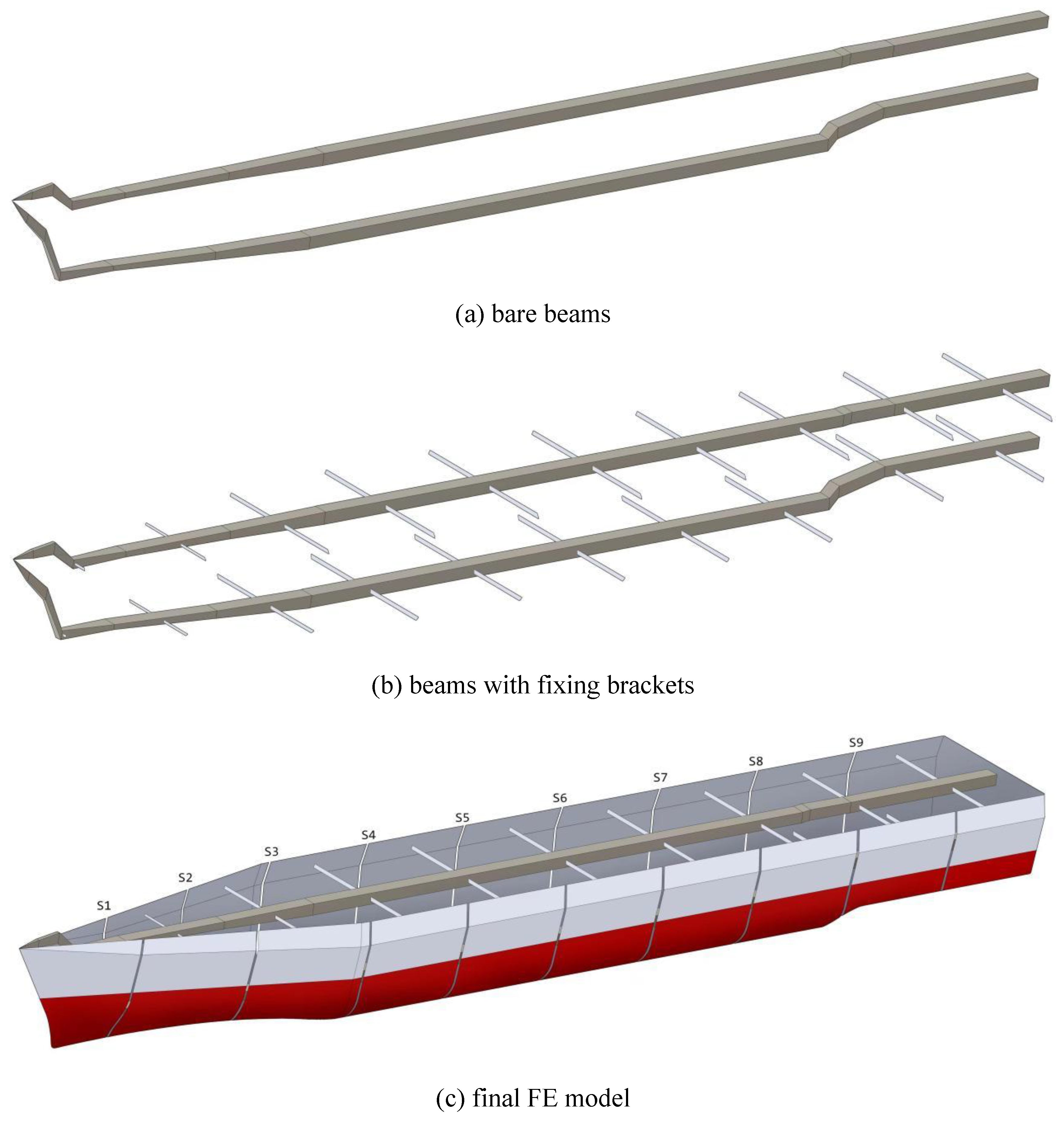 (a) bare beams

(b) beams with fixing brackets

S1
S2
S3
S4
S5
S6
S7
S8
S9

(c) final FE model