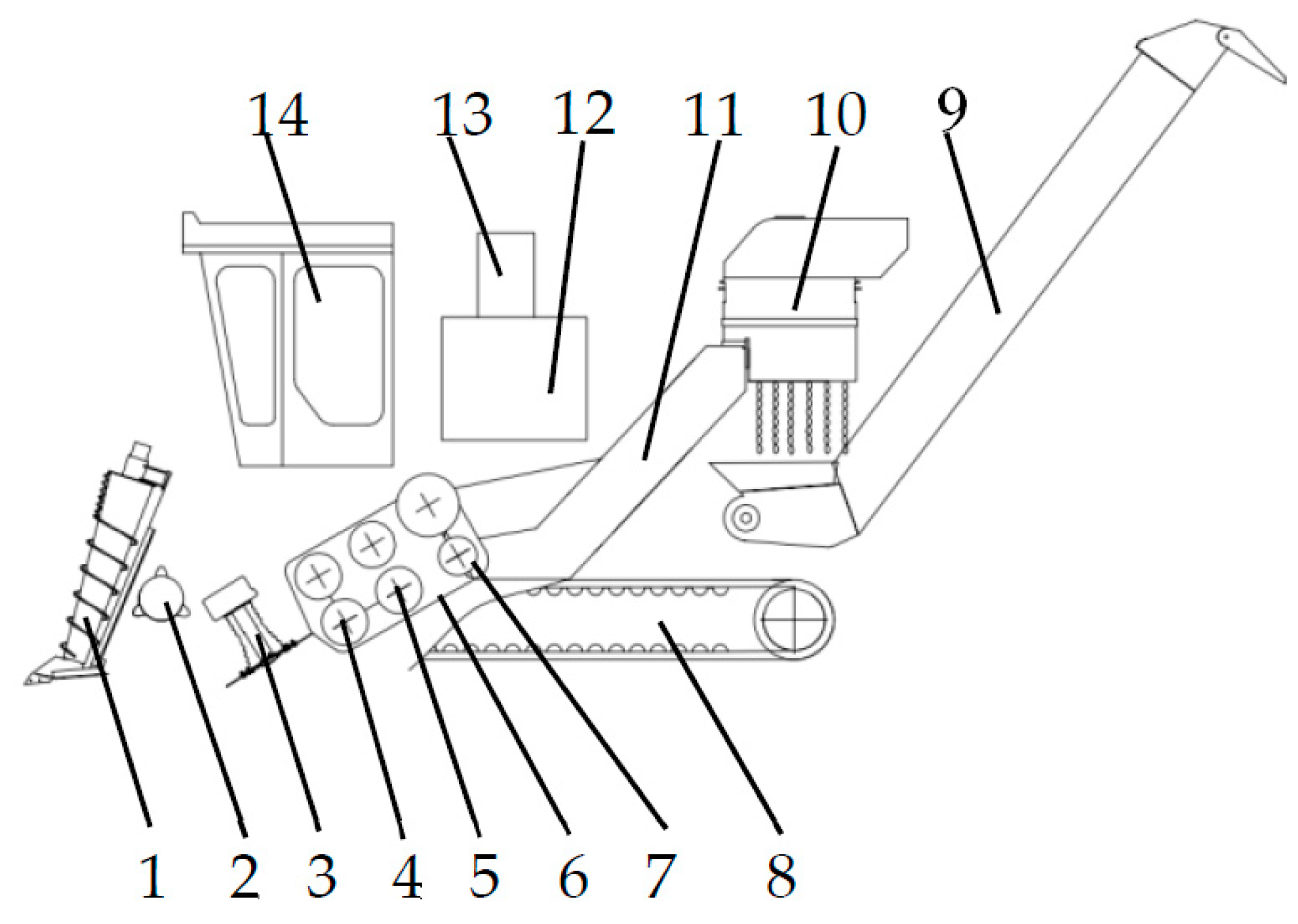 14 13 12 11 10 9

1 2 3 4 5 6 7 8