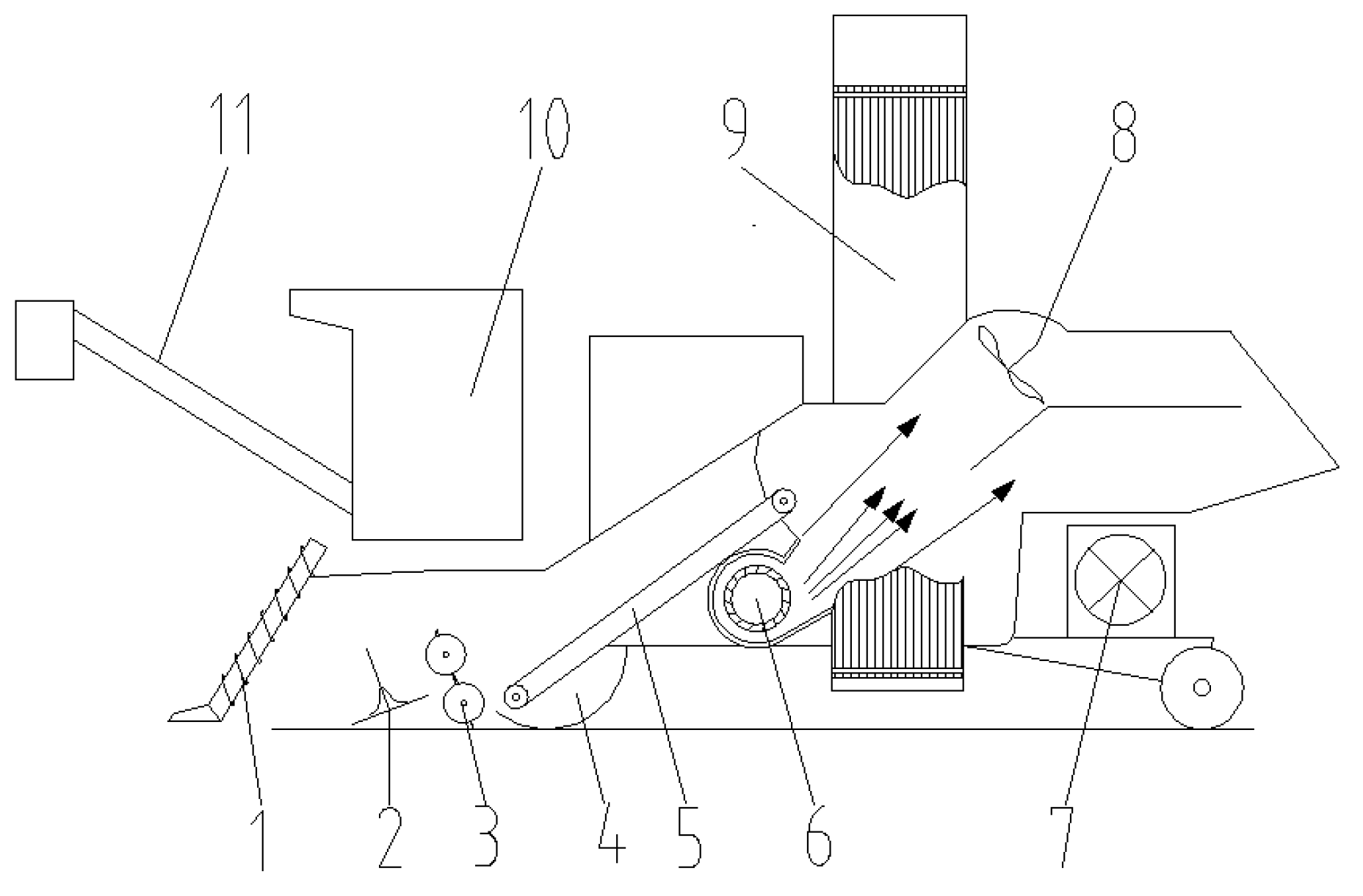 11
10
9
8
1
2
3
4
5
6
7