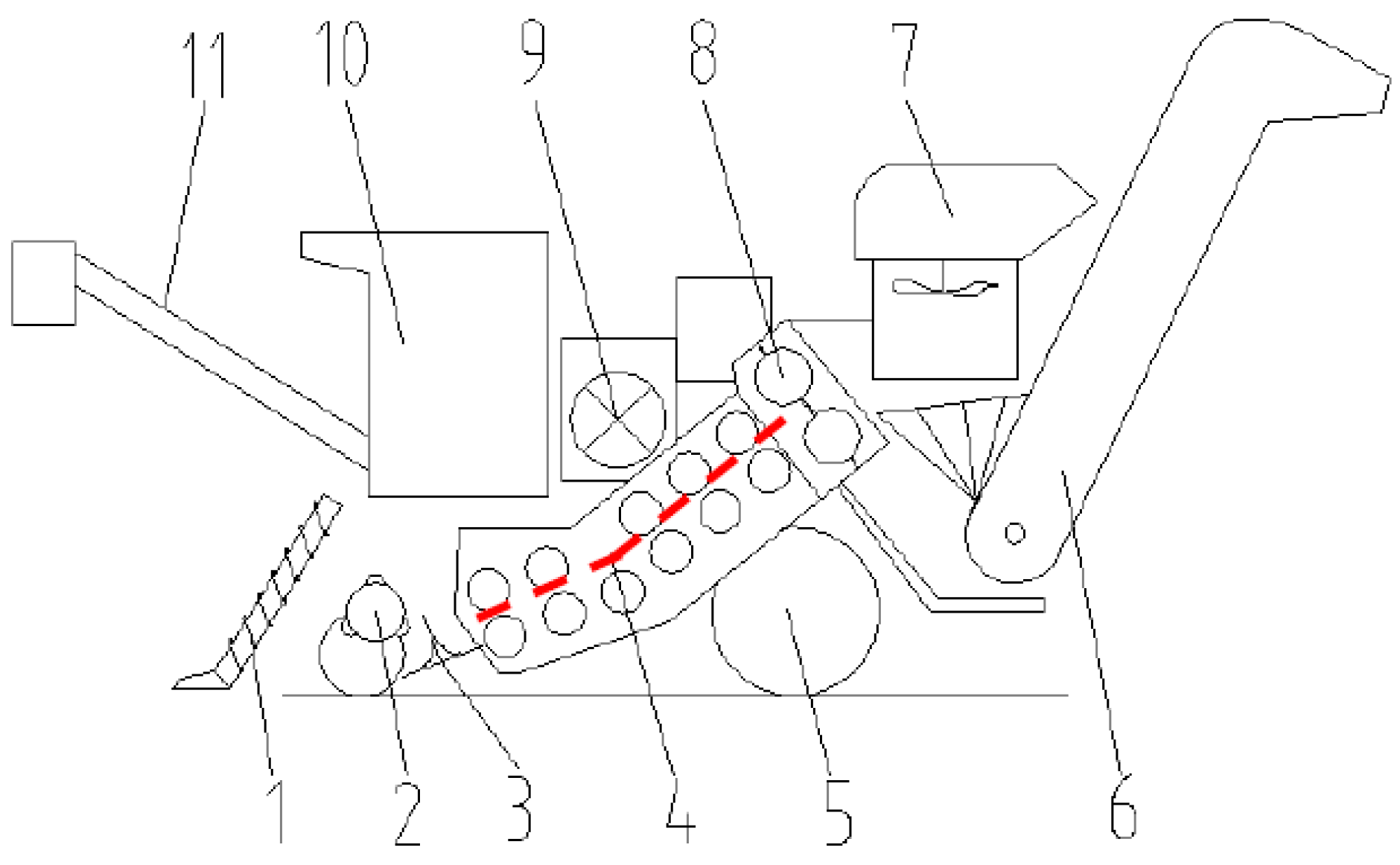 11 10 9 8 7

1 2 3 4 5 6