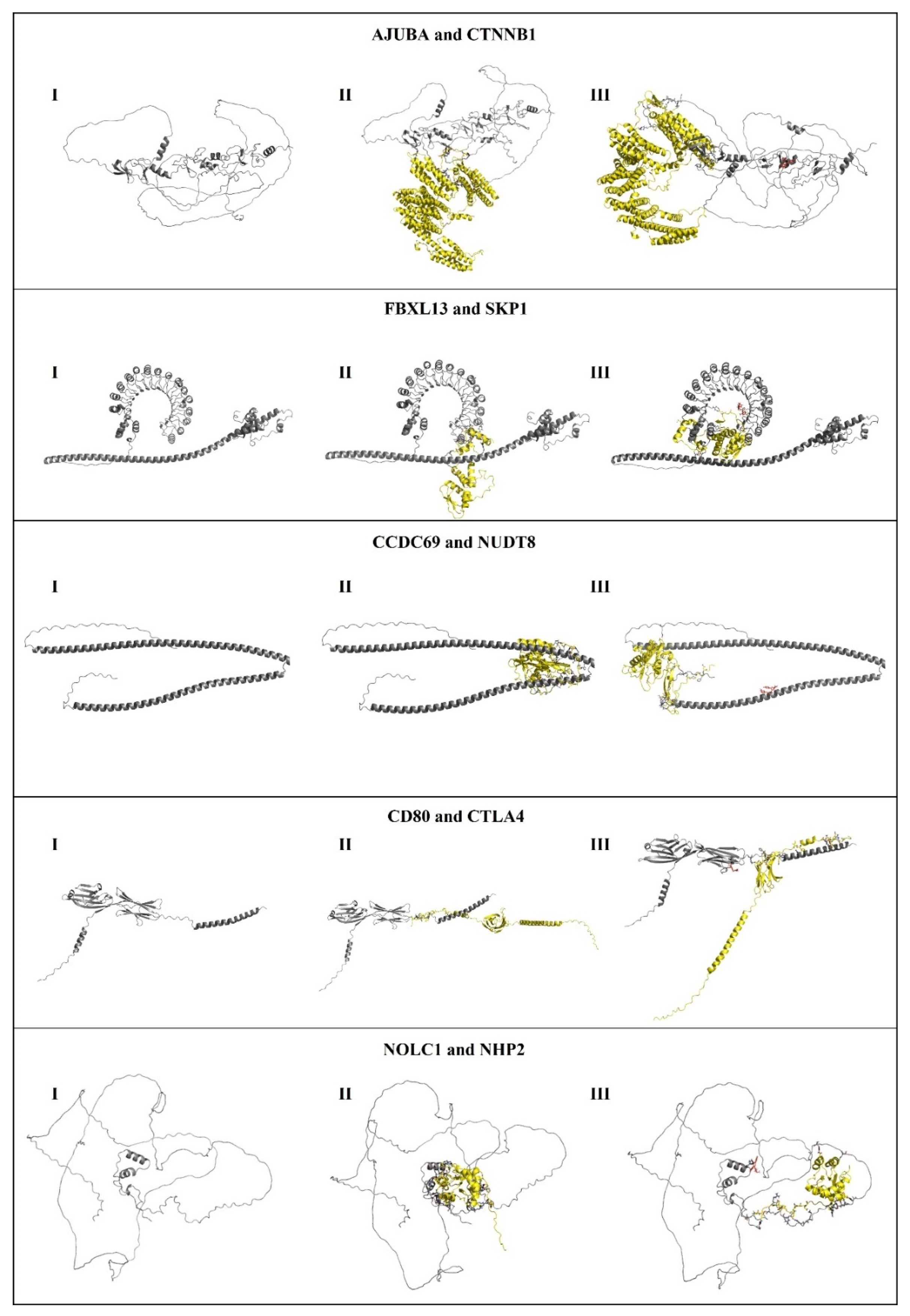 AJUBA and CTNNB1

I

II

III

FBXL13 and SKP1

I

II

III

CCDC69 and NUDT8

I

II

III

CD80 and CTLA4

I

II

III

NOLC1 and NHP2

I

II

III