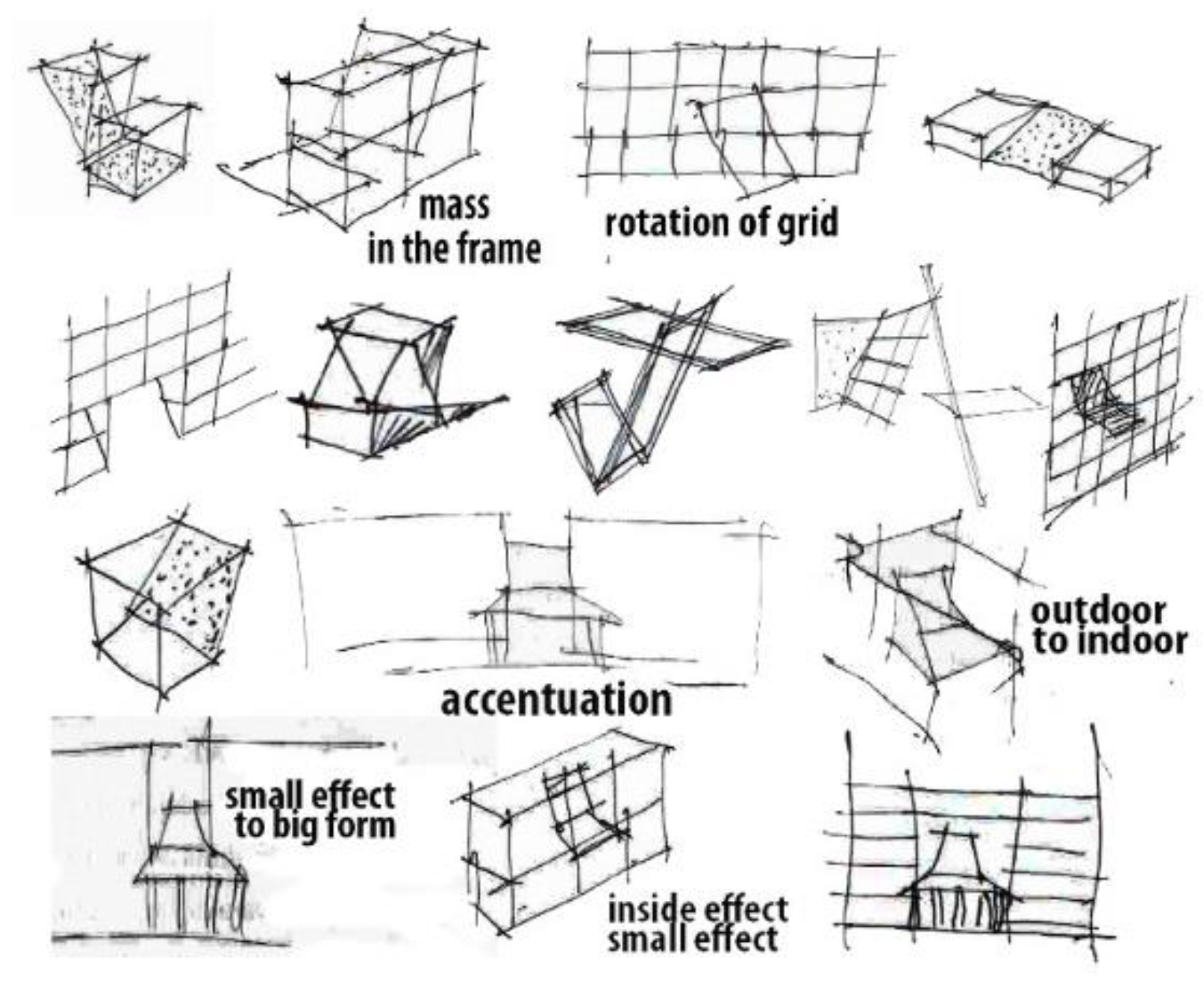 mass
in the frame

rotation of grid

outdoor
to indoor

accentuation

small effect
to big form

inside effect
small effect