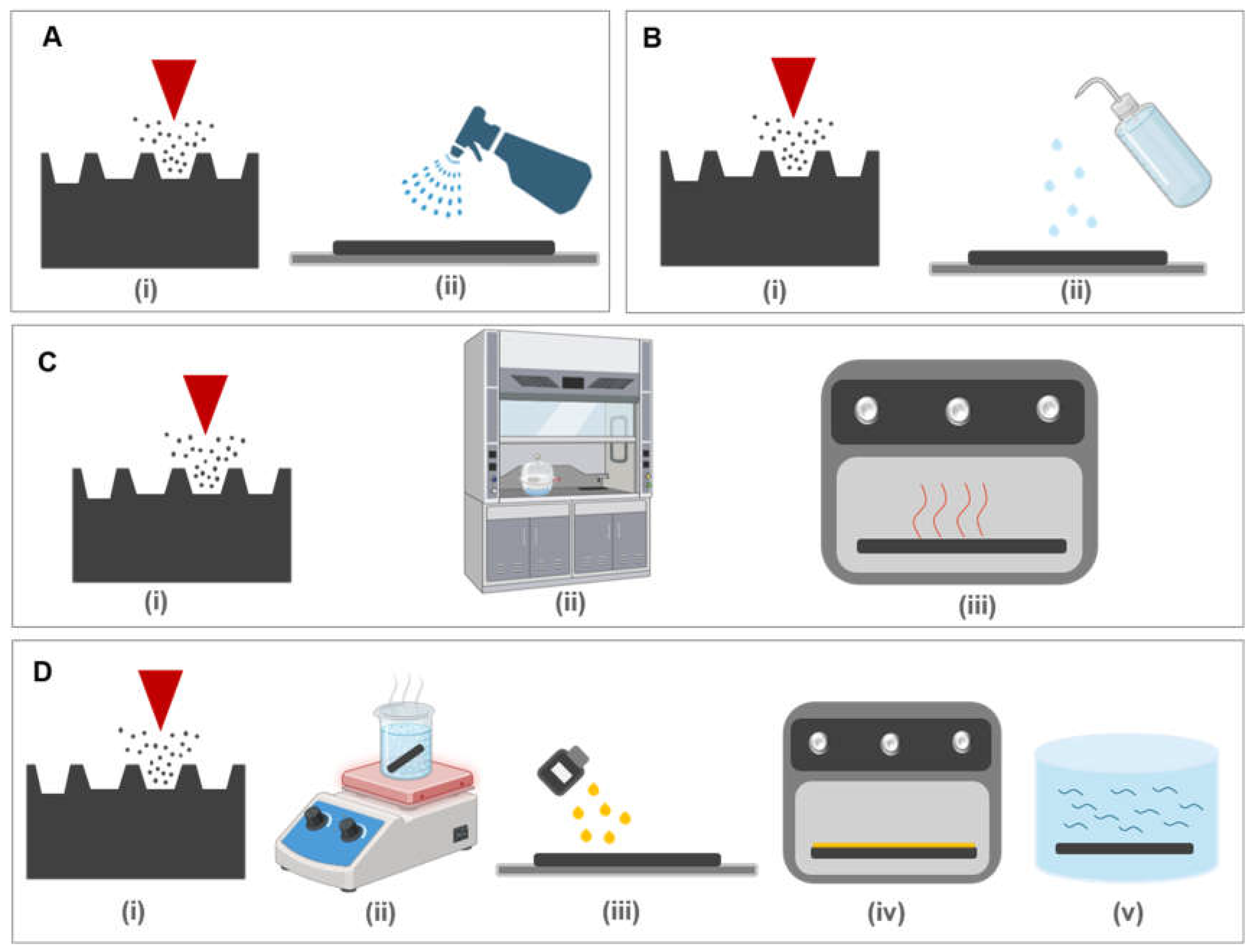 A

(i)

(ii)

B

(i)

(ii)

C

(i)

(ii)

(iii)

D

(i)

(ii)

(iii)

(iv)

(v)