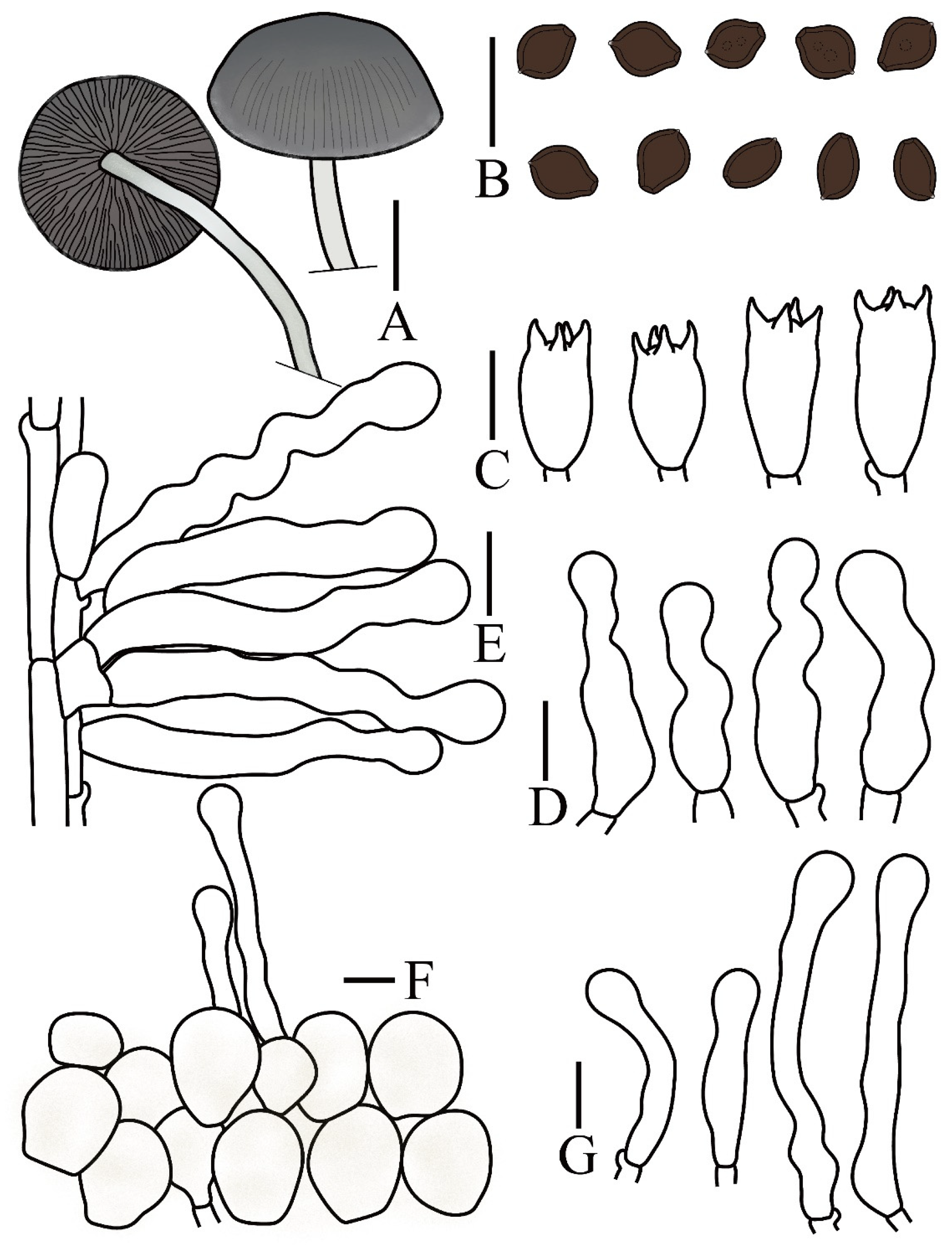 B
A
C
E
D
F
G