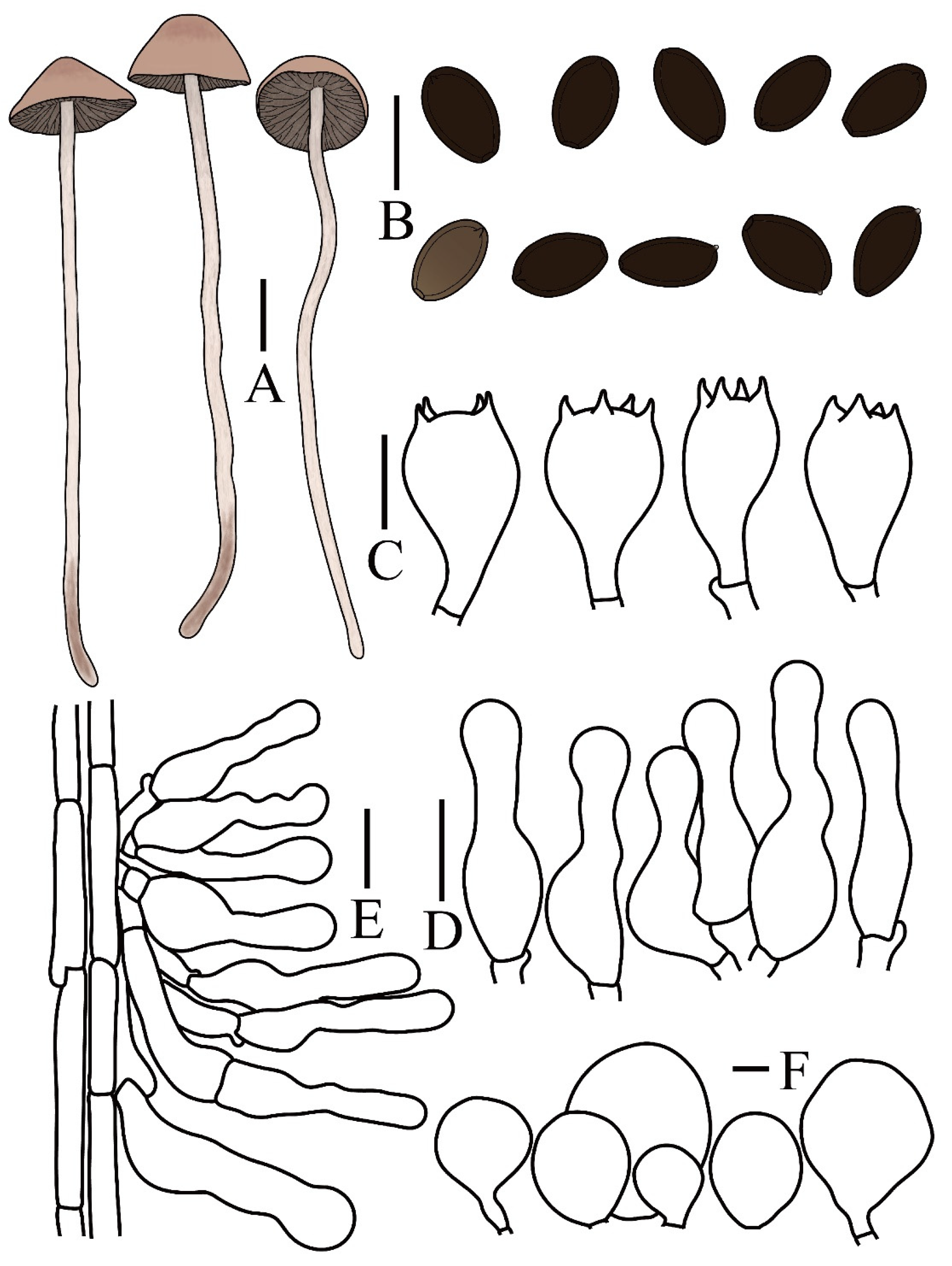 B

A

C

E

D

F