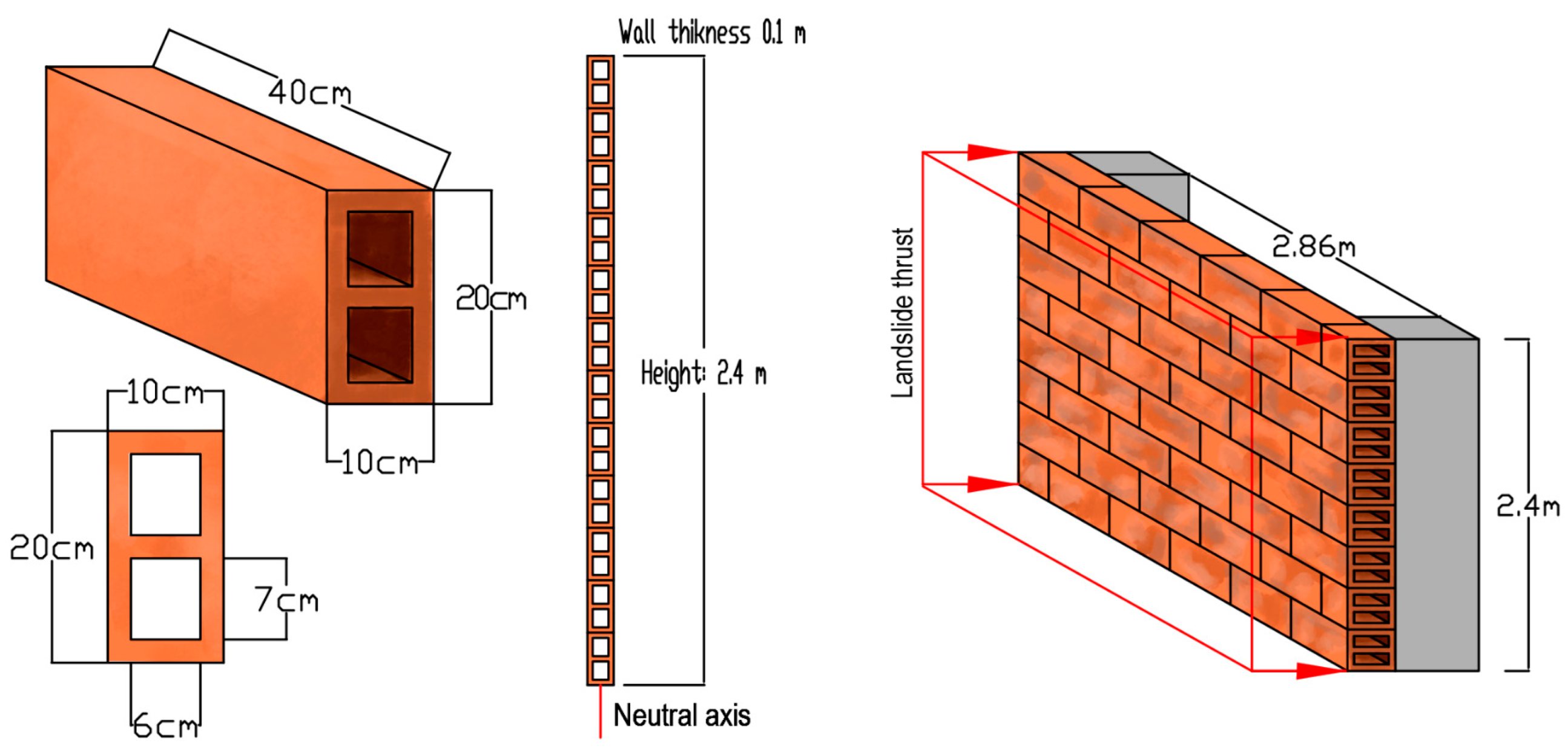 40cm

20cm

10cm

10cm

20cm

7cm

6cm

Wall thikness 0.1 m

Height: 2.4 m

Neutral axis

Landslide thrust

2.86m

2.4m