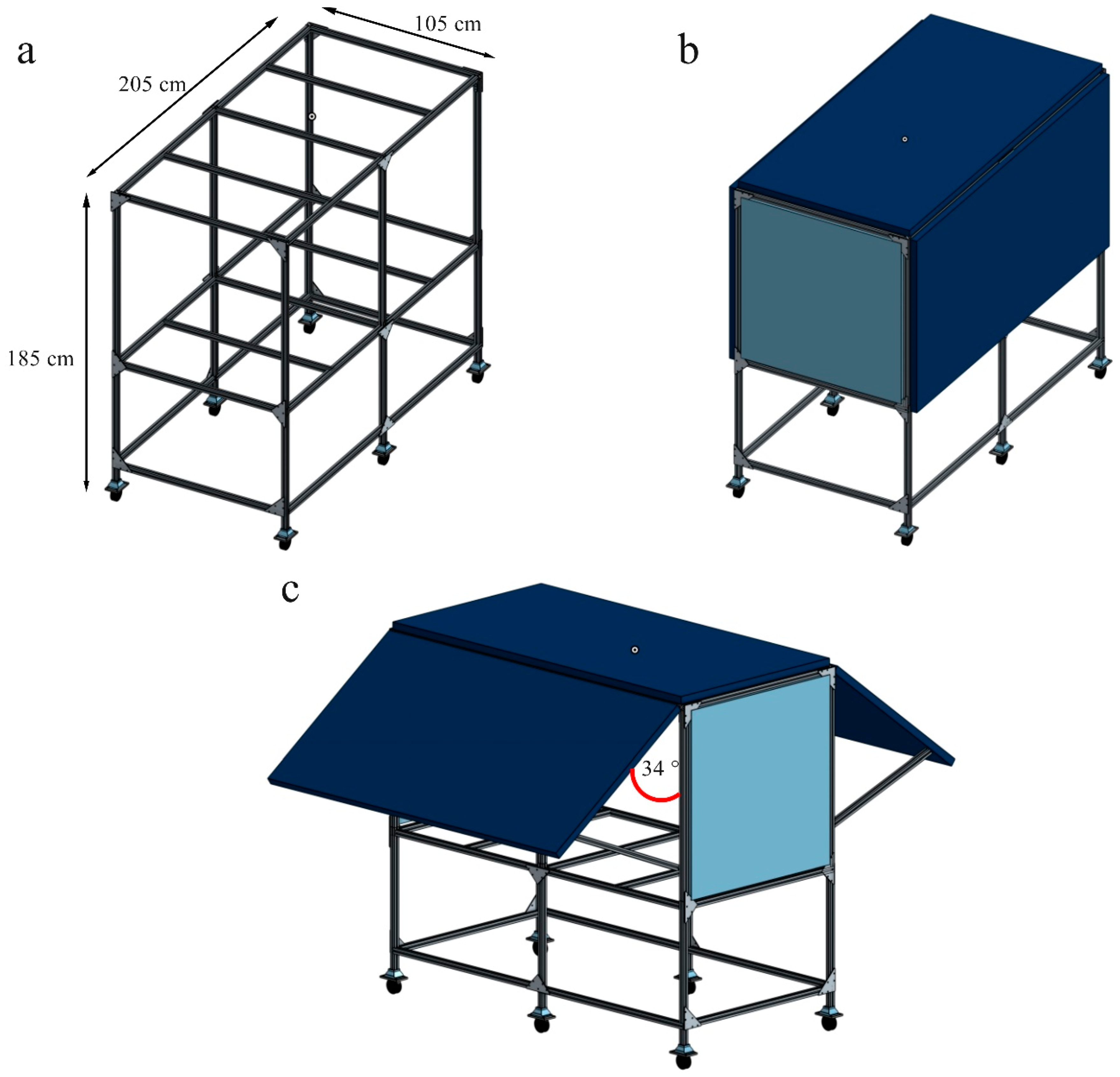 a

105 cm

205 cm

185 cm

b

c

34 °