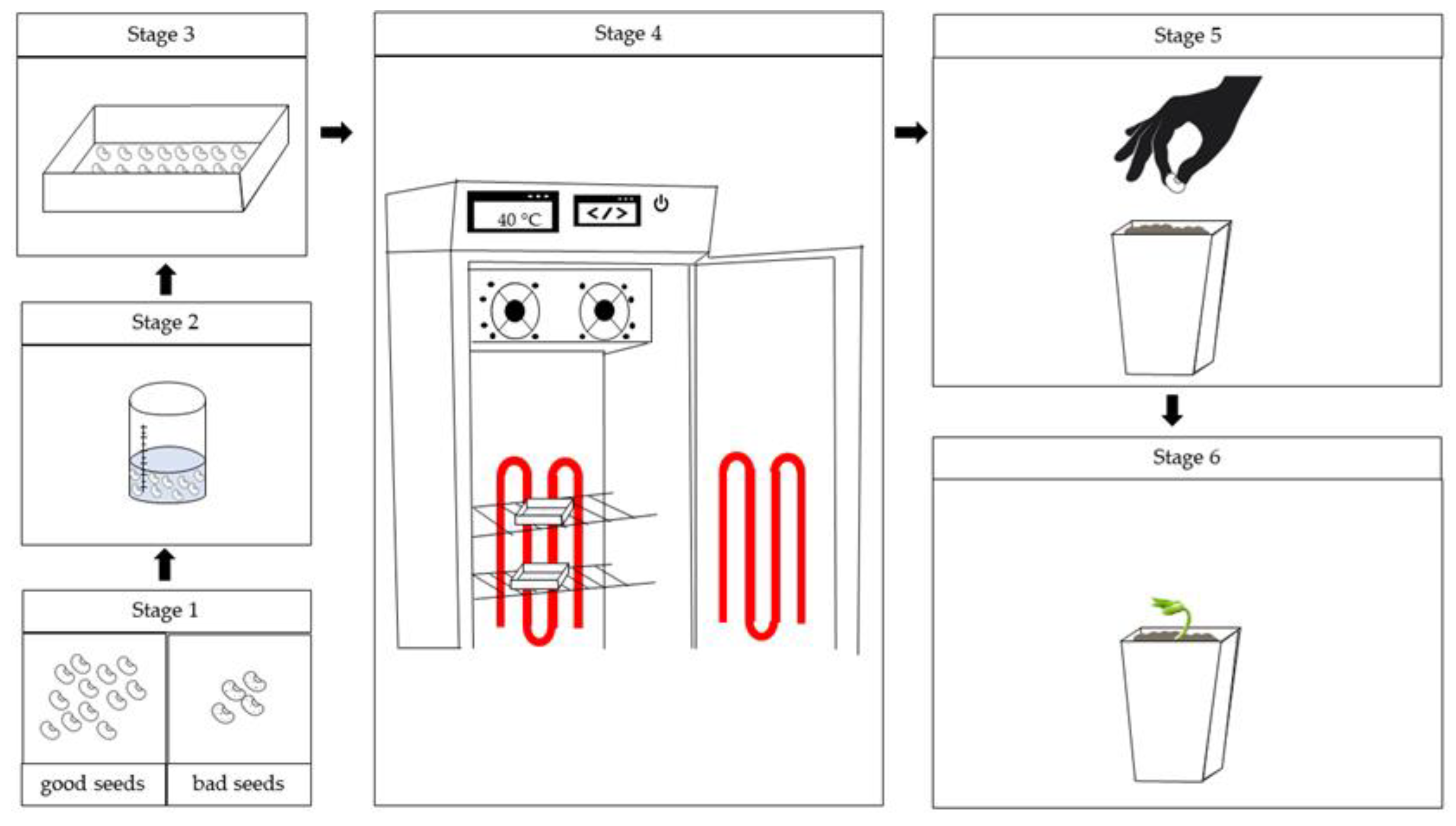 Stage 3

Stage 2

Stage 1

good seeds

bad seeds

Stage 4

40 °C

</>

Stage 5

Stage 6