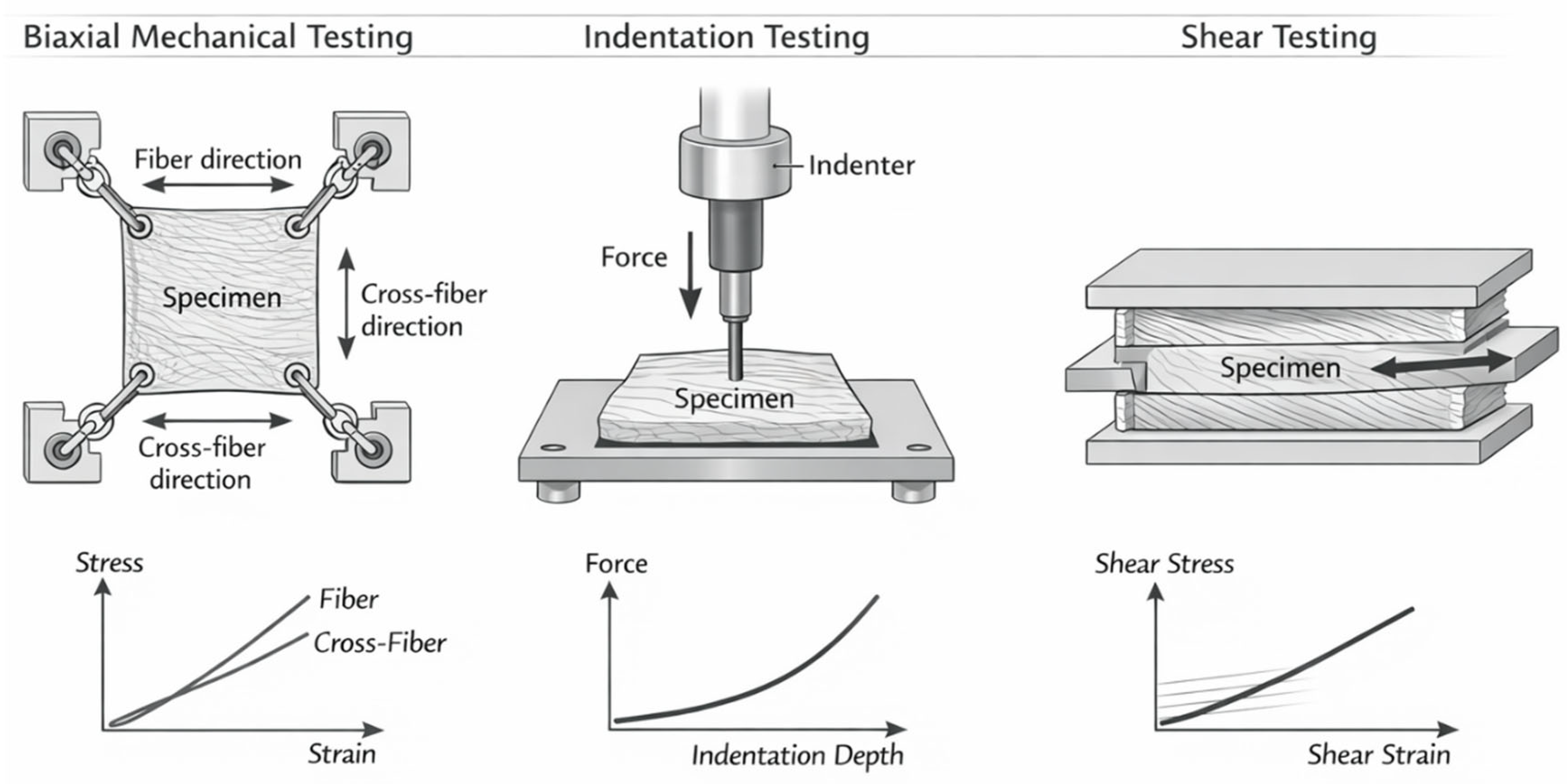 Biaxial Mechanical Testing

Fiber direction

Specimen

Cross-fiber direction

Cross-fiber direction

Stress

Fiber

Cross-Fiber

Strain

Indentation Testing

Indenter

Force

Specimen

Force

Indentation Depth

Shear Testing

Specimen

Shear Stress

Shear Strain