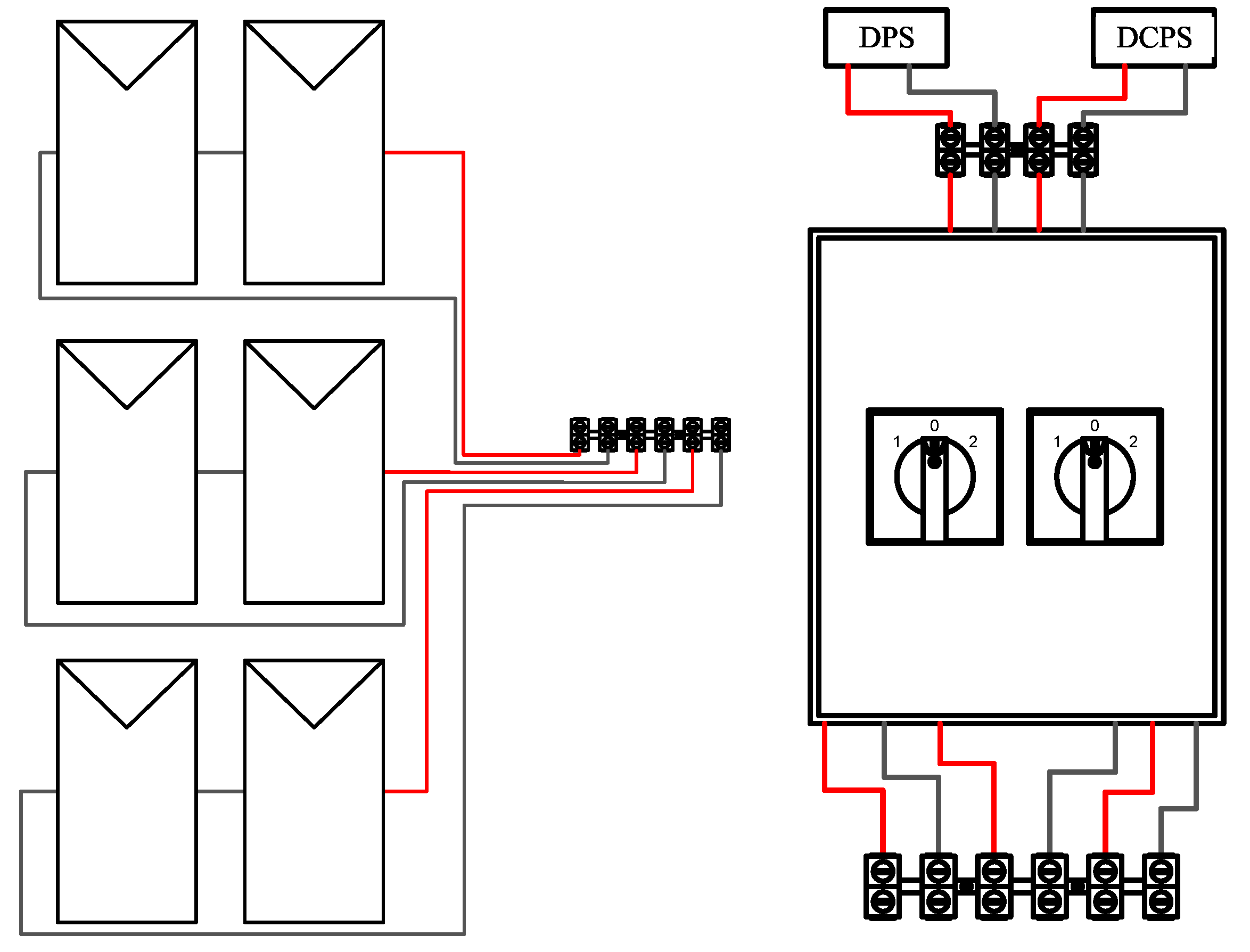 DPS

DCPS

1 0 2

1 0 2