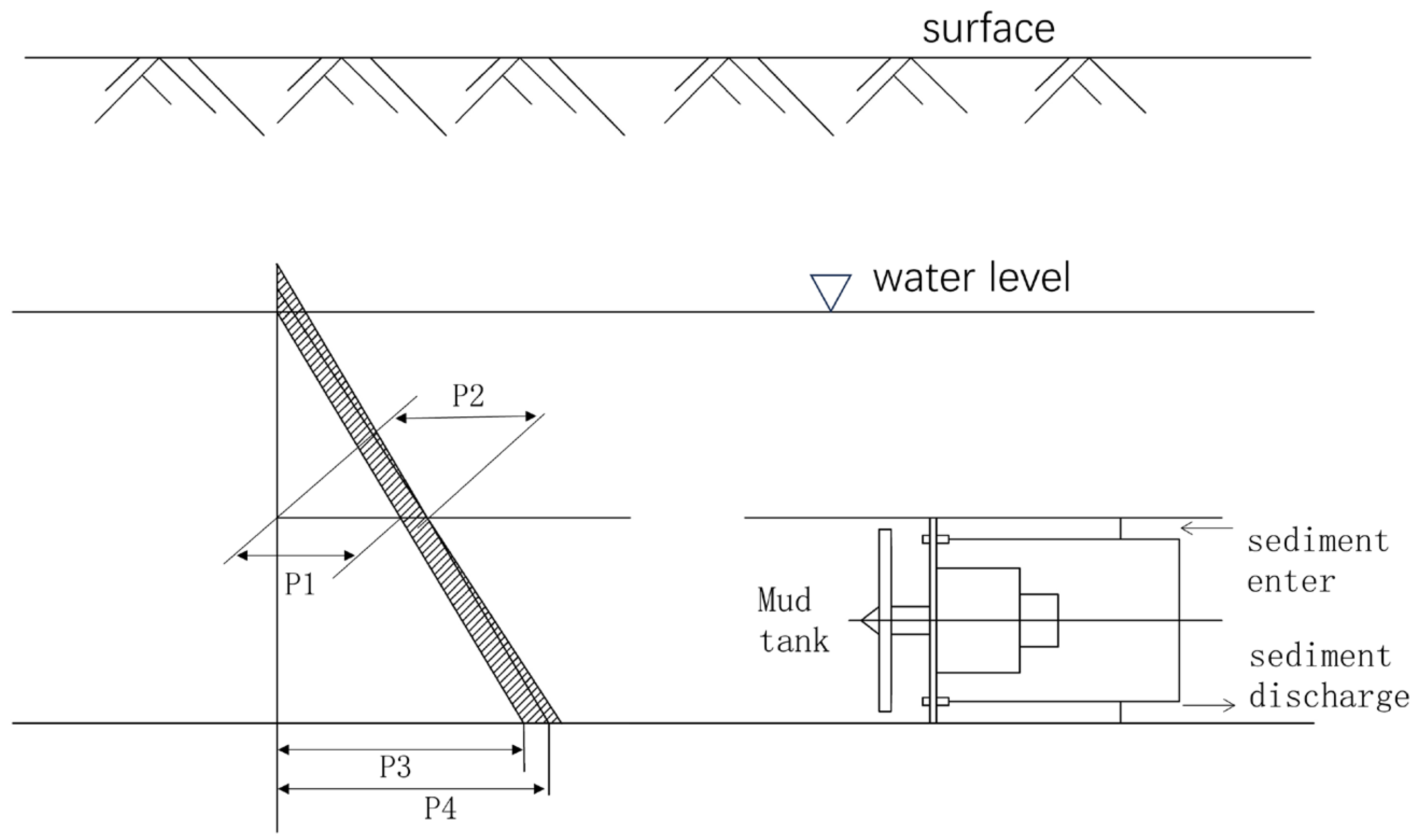 surface

water level

P2

P1

P3

P4

Mud tank

sediment enter

sediment discharge