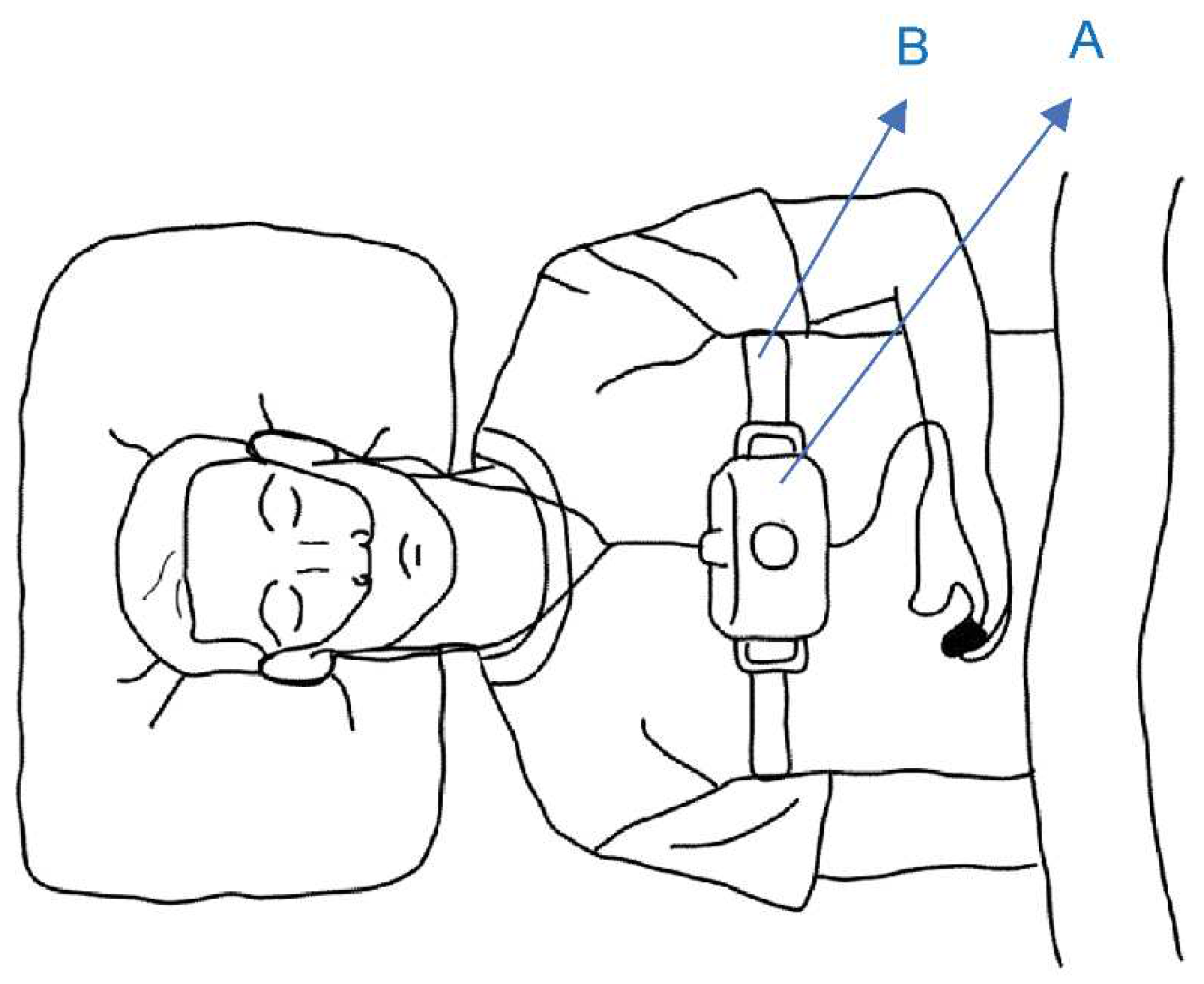 B
A