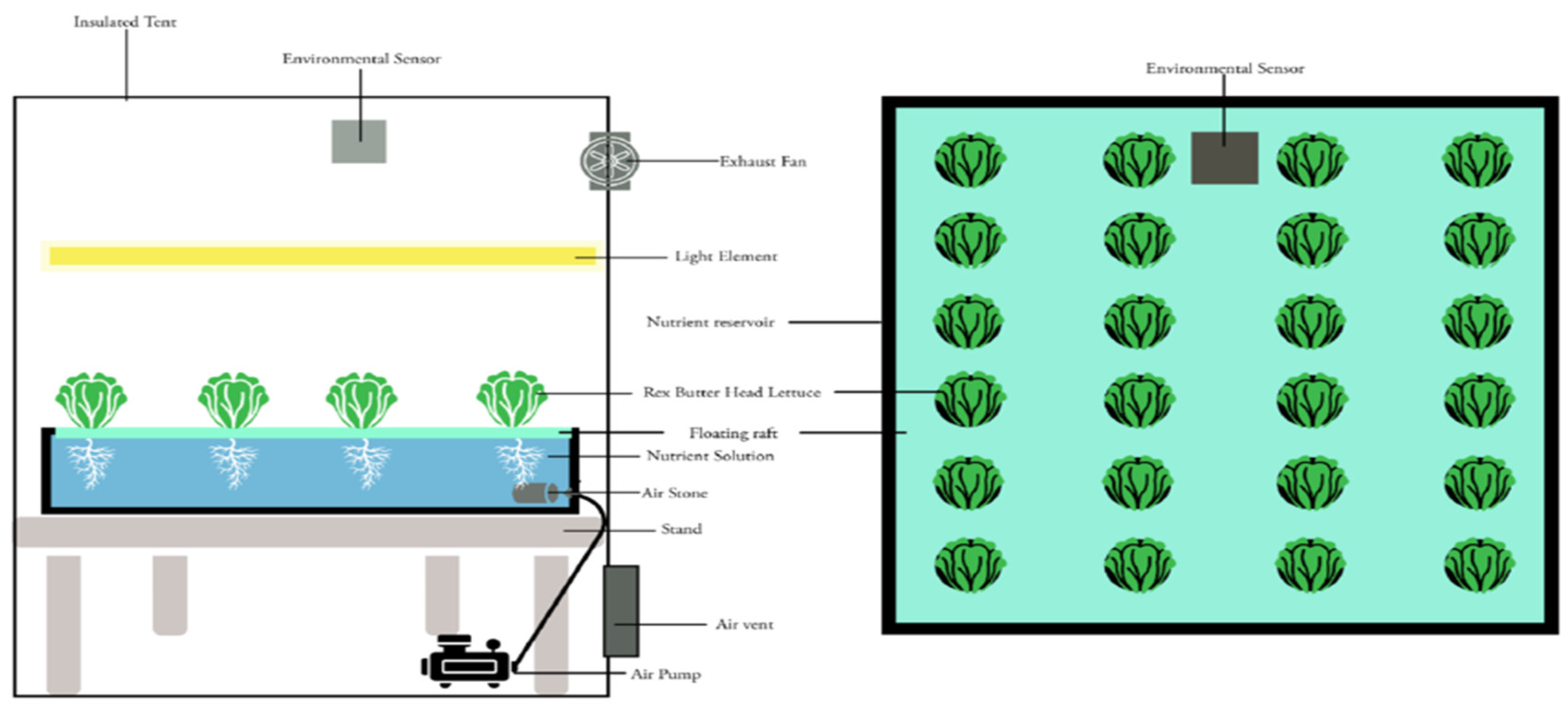 Insulated Tent

Environmental Sensor

Exhaust Fan

Light Element

Nutrient reservoir

Rex Butter Head Lettuce

Floating raft

Nutrient Solution

Air Stone

Stand

Air vent

Air Pump

Environmental Sensor