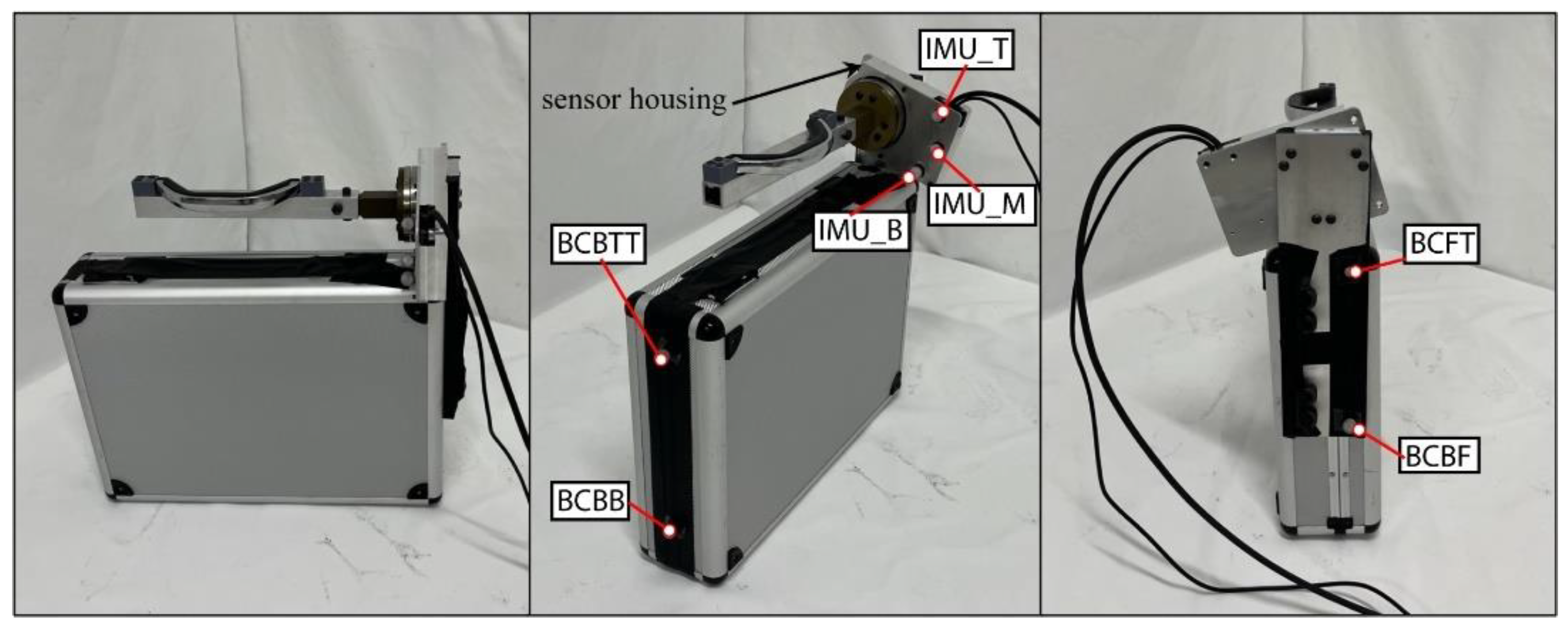 sensor housing

IMU_T

IMU_M

IMU_B

BCBTT

BCBB

BCFT

BCBF