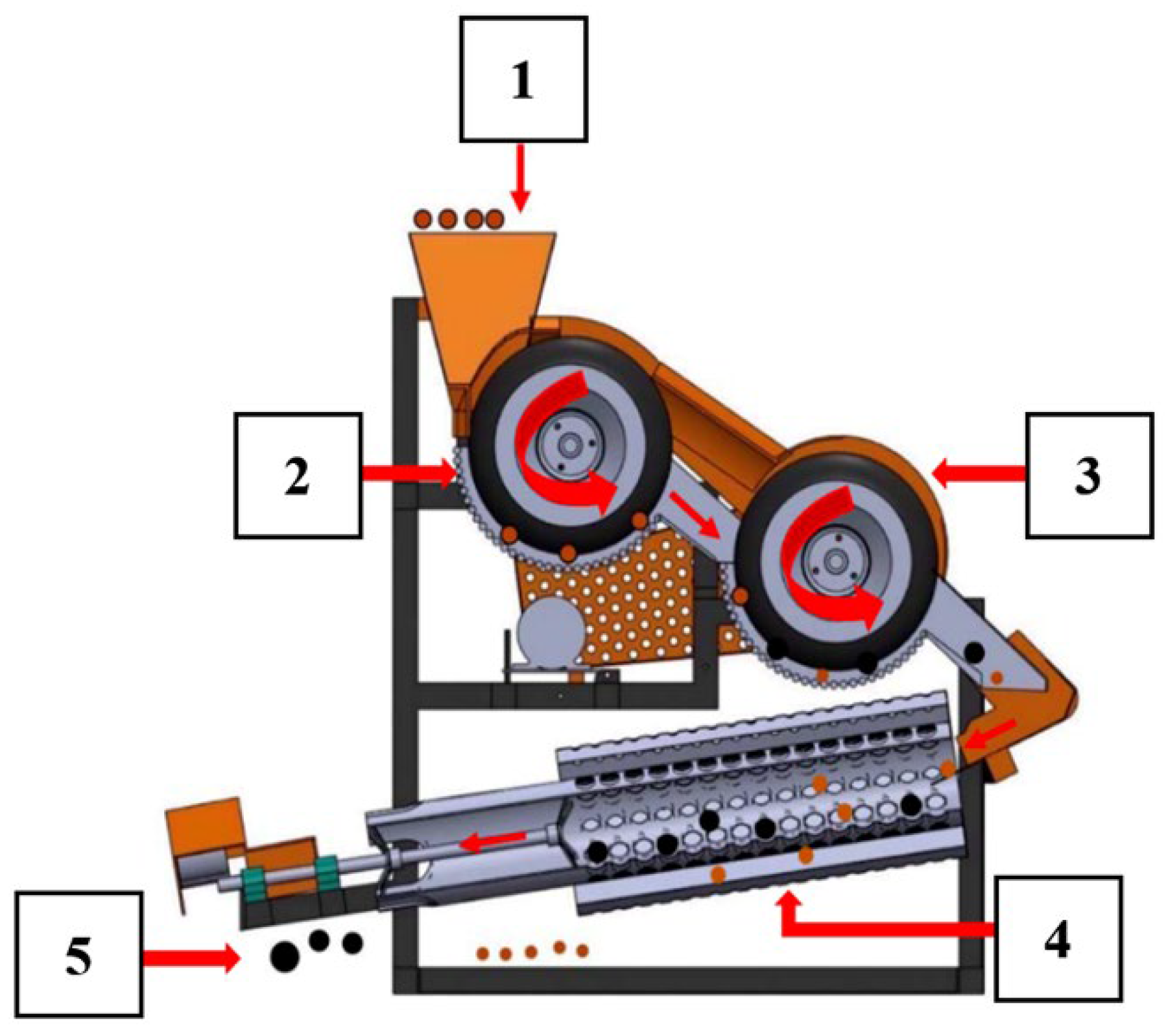 1

2

3

4

5