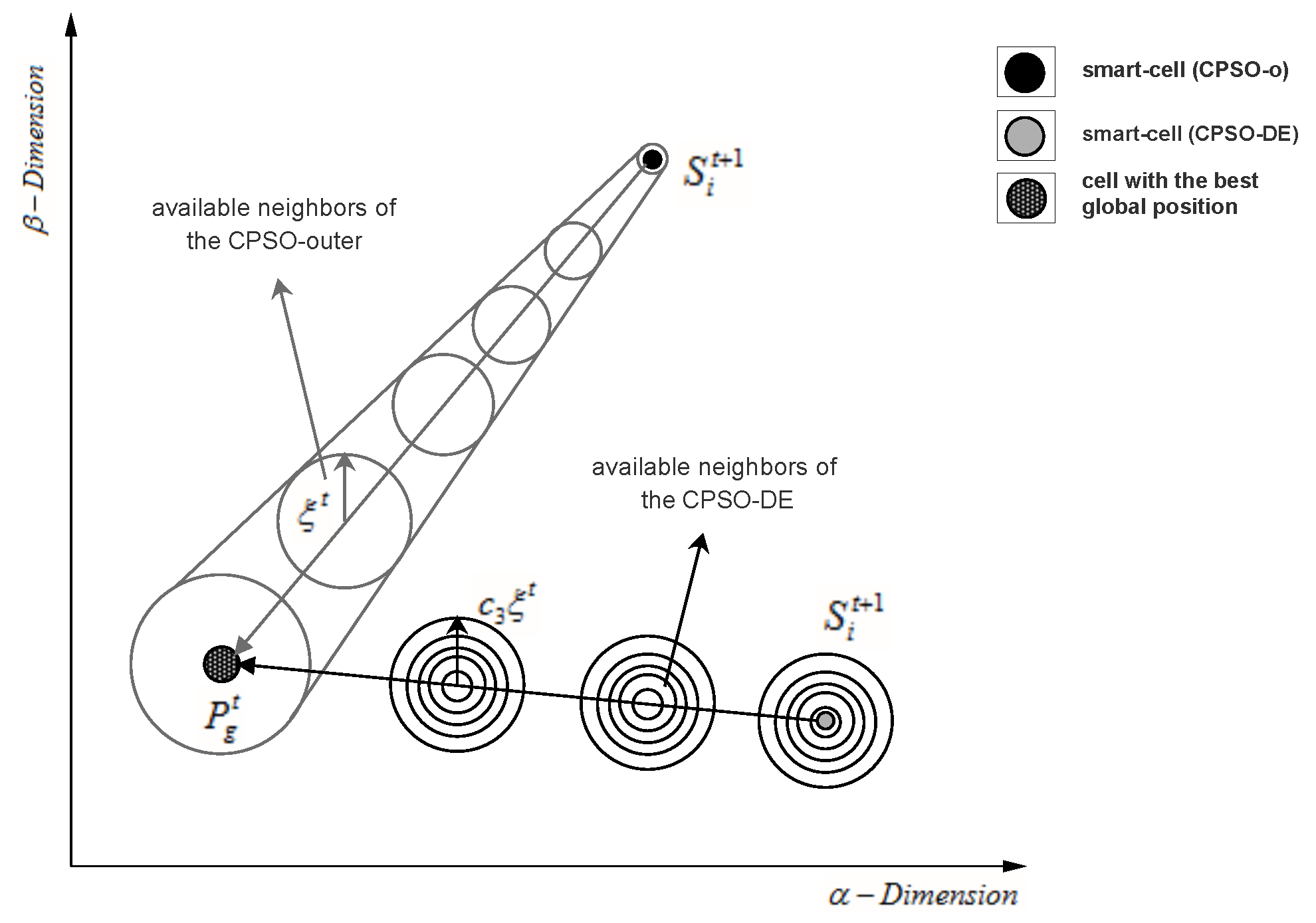 $\beta - Dimension$

smart-cell (CPSO-o)

smart-cell (CPSO-DE)

cell with the best global position

$S_i^{t+1}$

available neighbors of the CPSO-outer

$\xi^t$

available neighbors of the CPSO-DE

$c_3\xi^t$

$S_i^{t+1}$

$P_g^t$

$\alpha - Dimension$